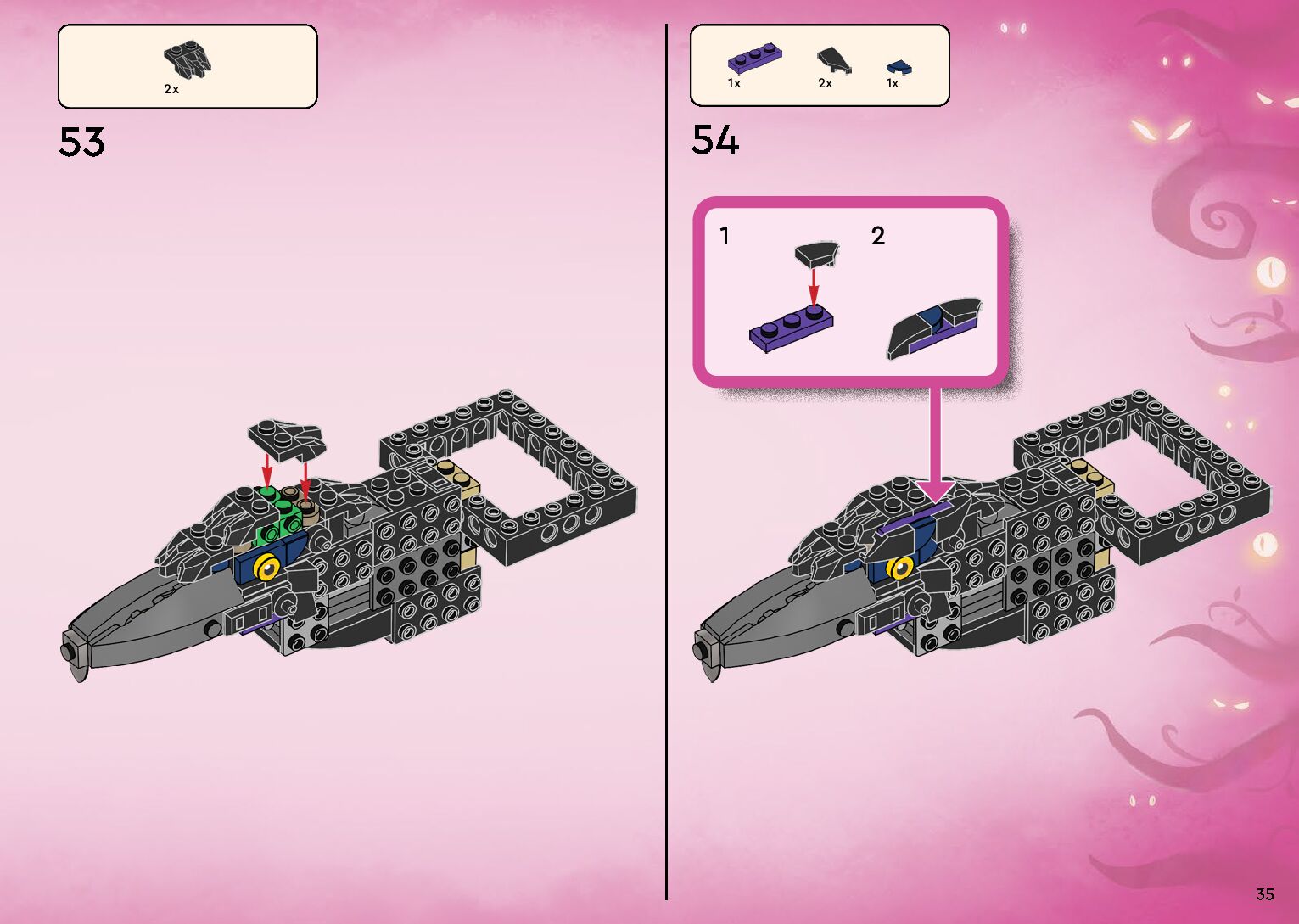 2x

53

1x 2x 1x

54

1

2

35