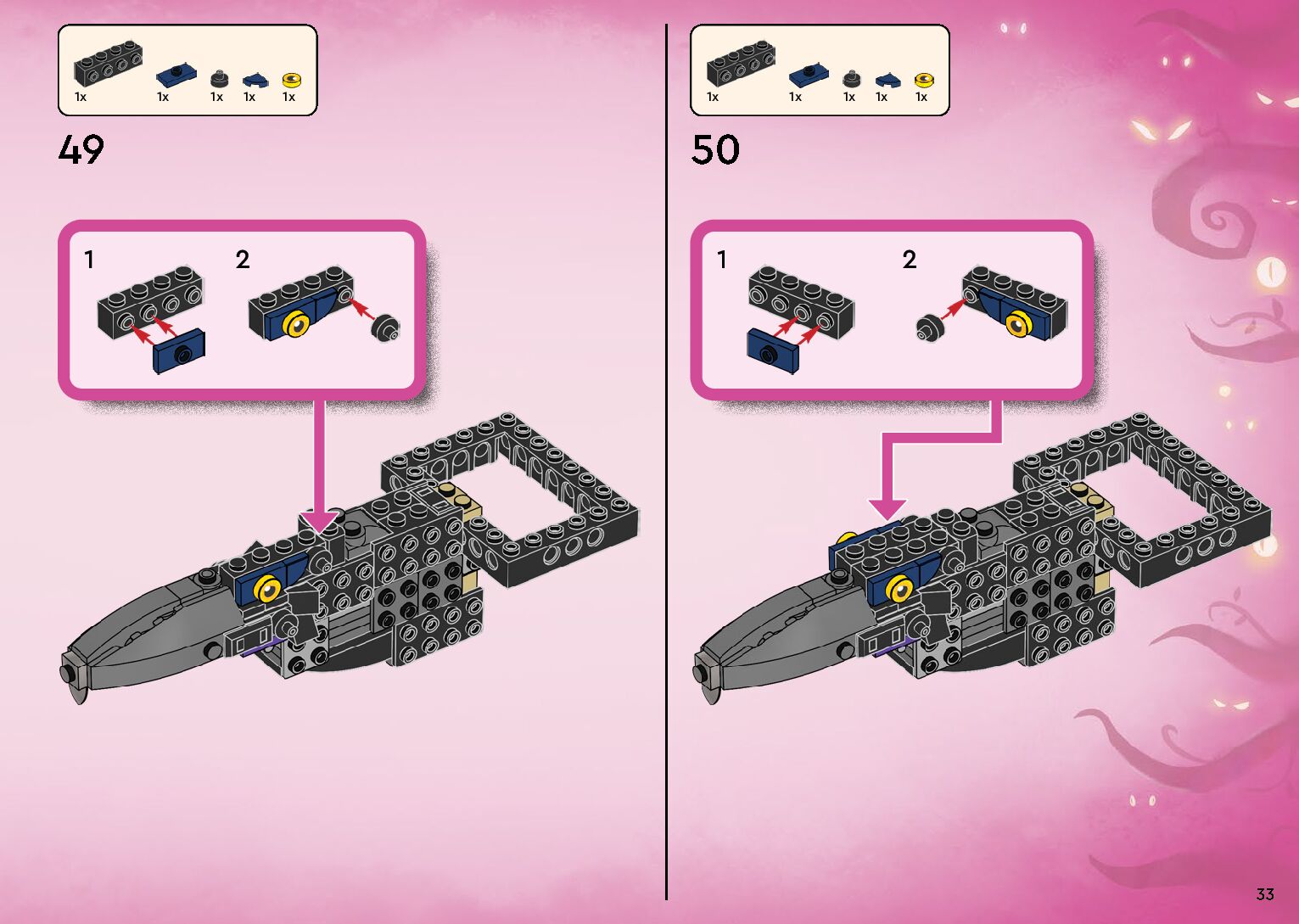 1x 1x 1x 1x 1x

49

1

2

1x 1x 1x 1x 1x

50

1

2

33