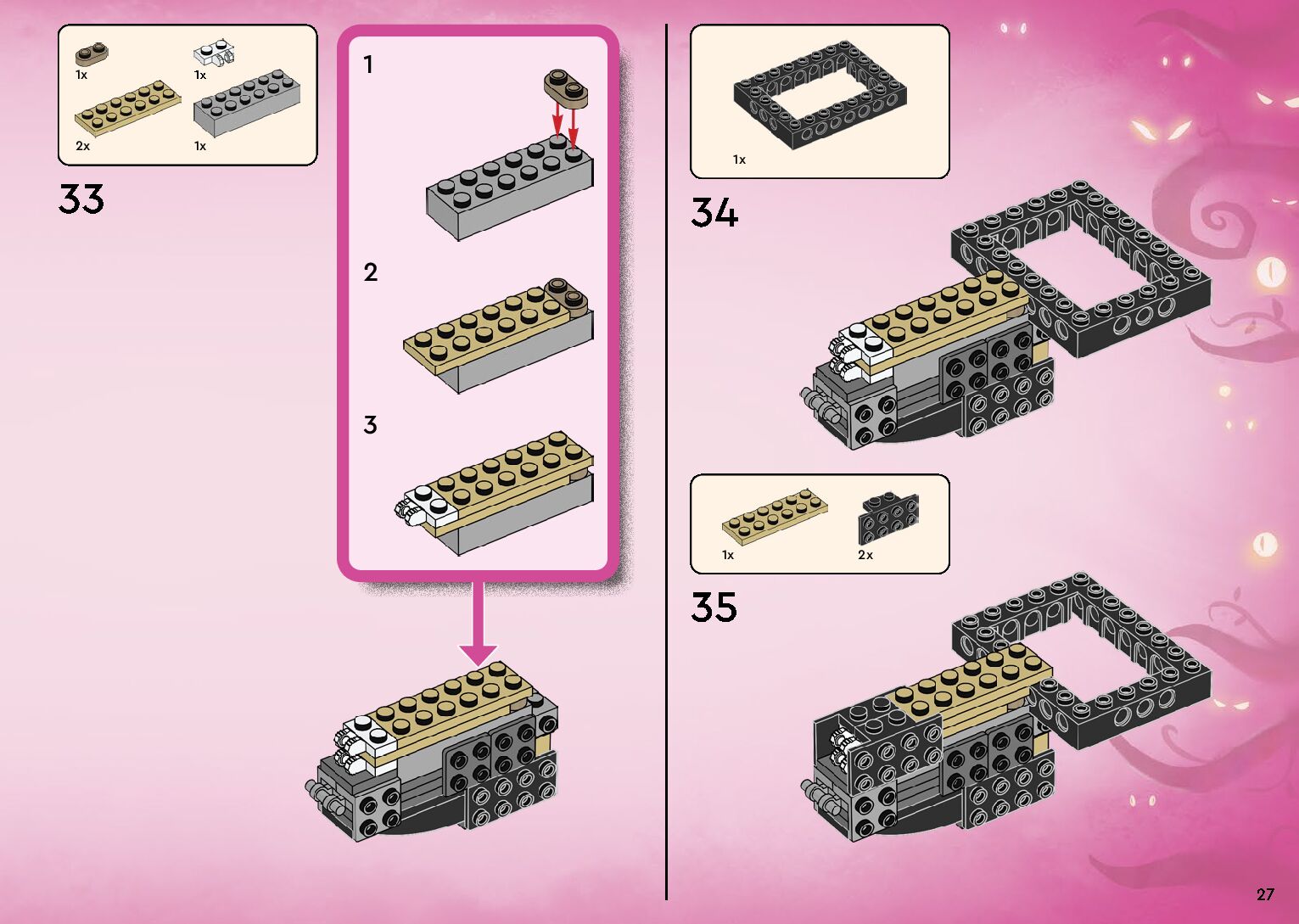 1x
1x
2x
1x

33

1

2

3

1x

34

1x
2x

35

27