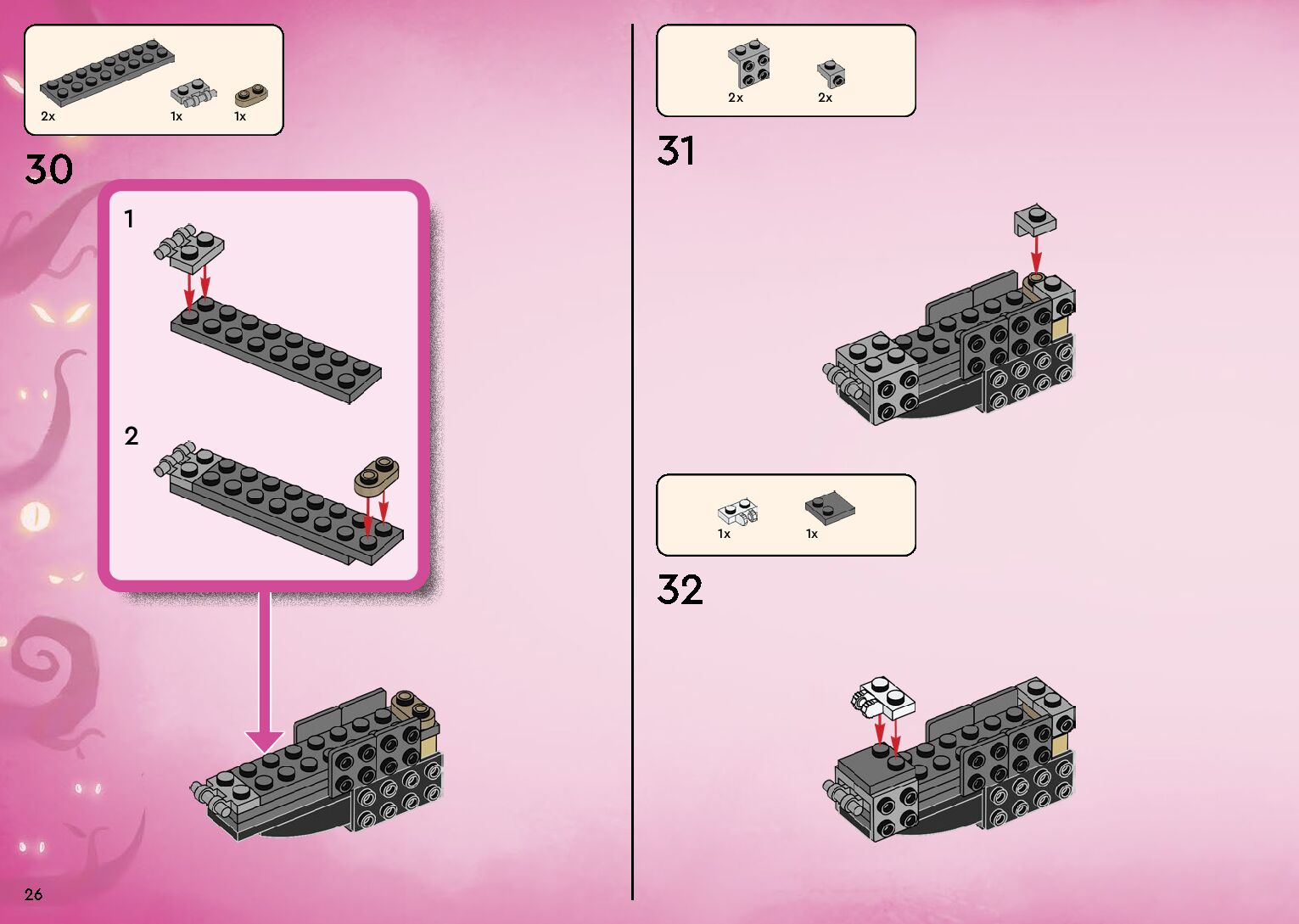 2x
1x
1x

30

1

2

2x
2x

31

1x
1x

32

26