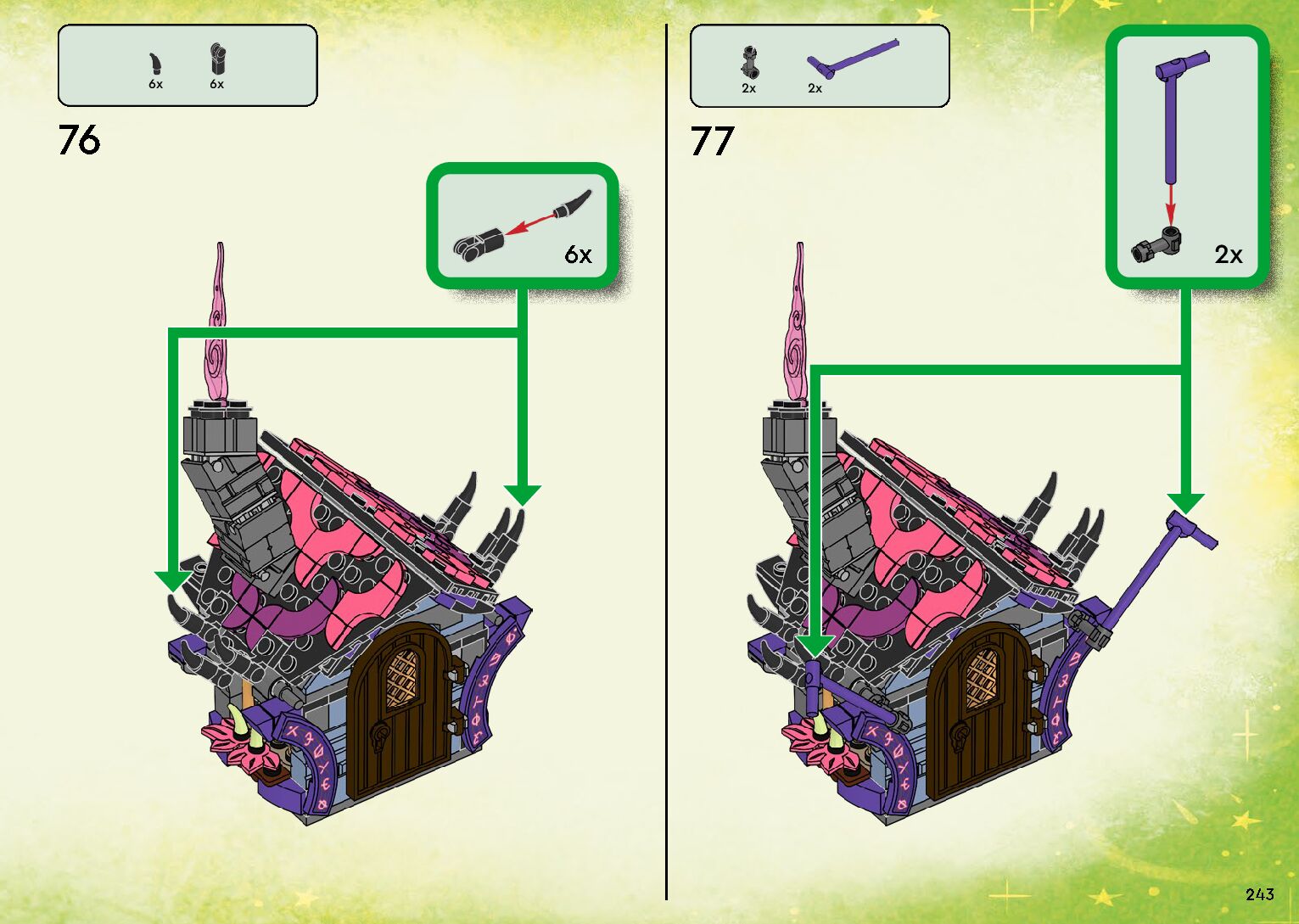 6x 6x

76

6x

2x 2x

77

2x

243