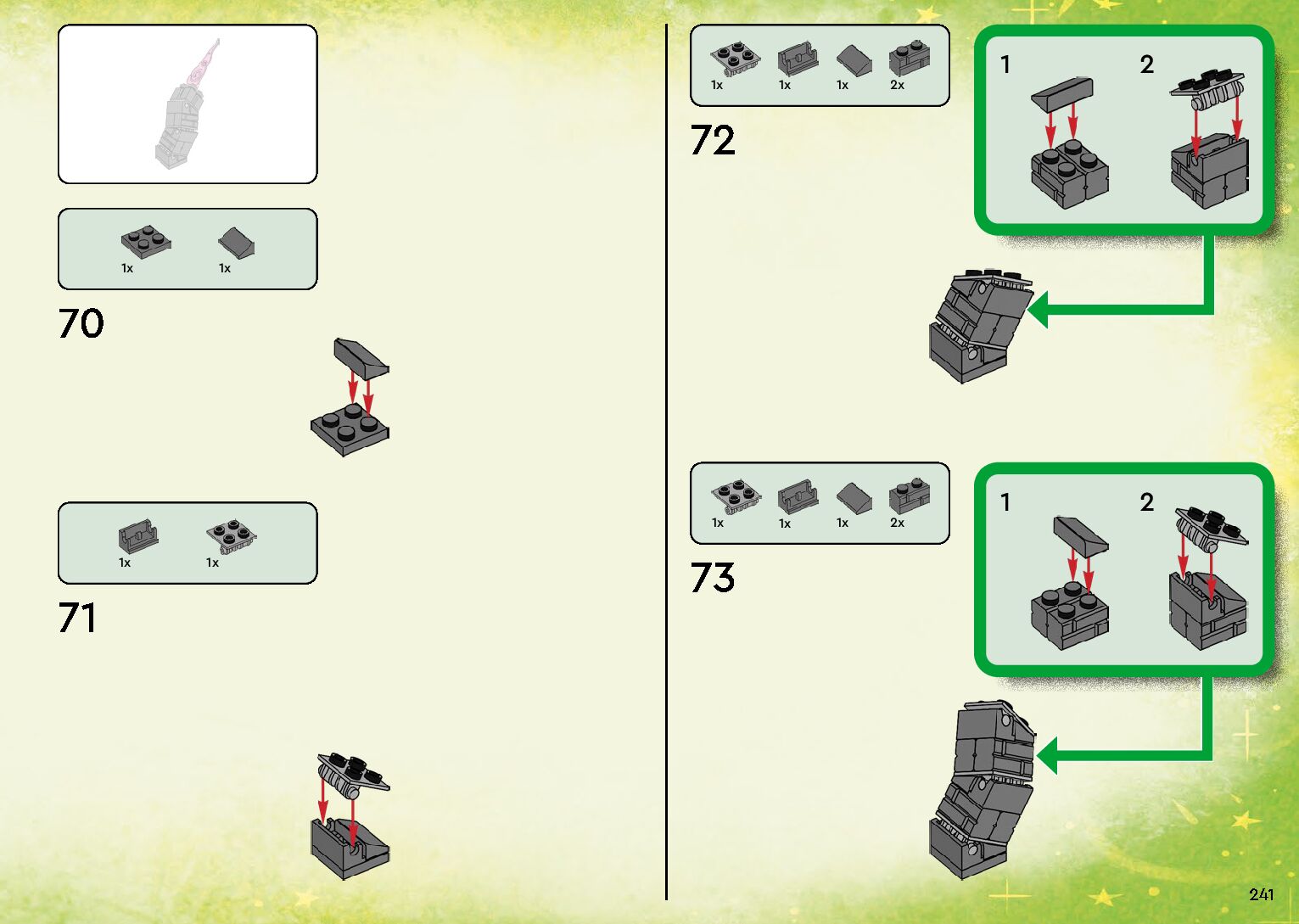 1x 1x

70

1x 1x

71

1x 1x 1x 2x

72

1 2

1x 1x 1x 2x

73

1 2

241