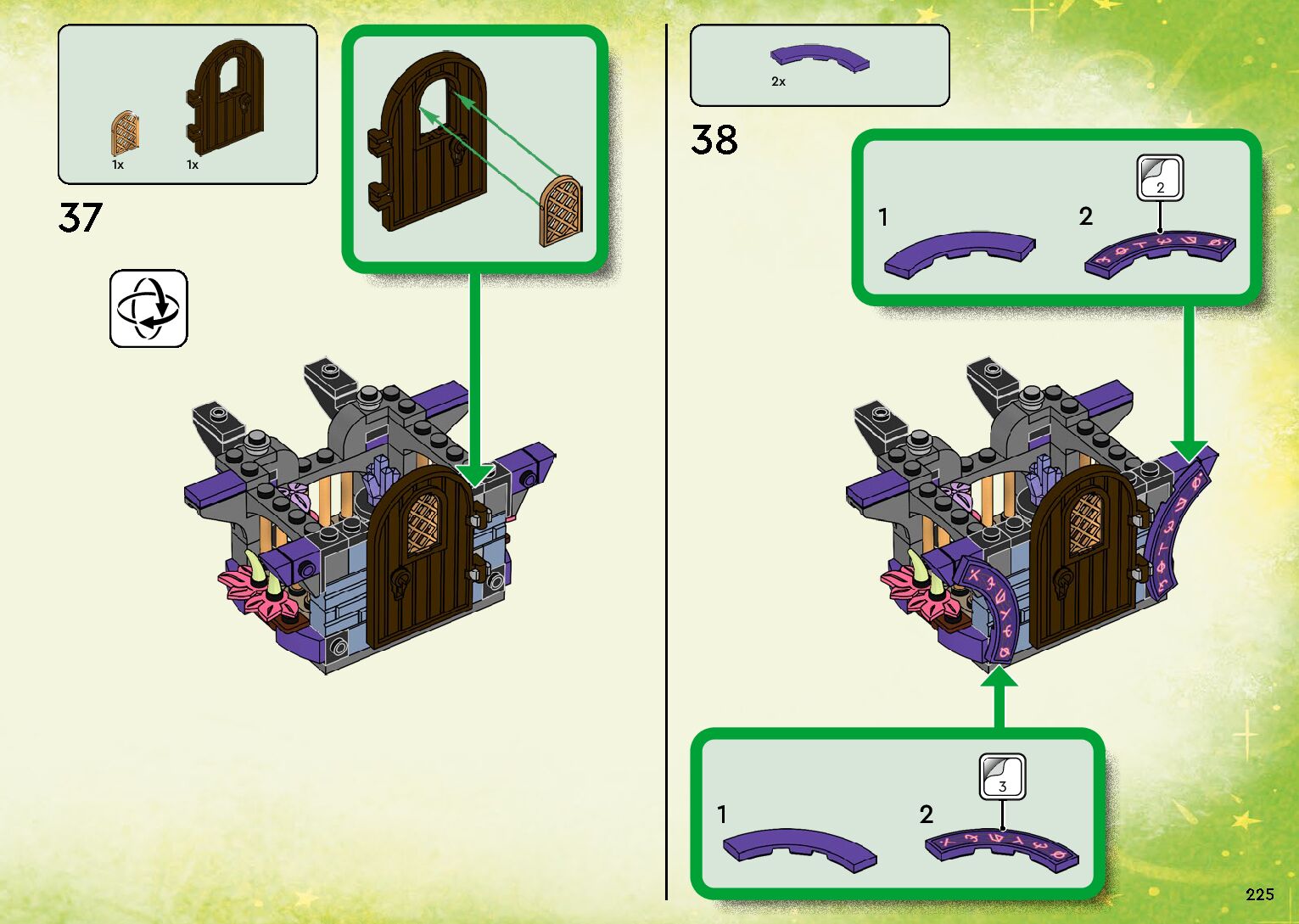 1x 1x

37

2x

38

1

2

2

1

2

3

225