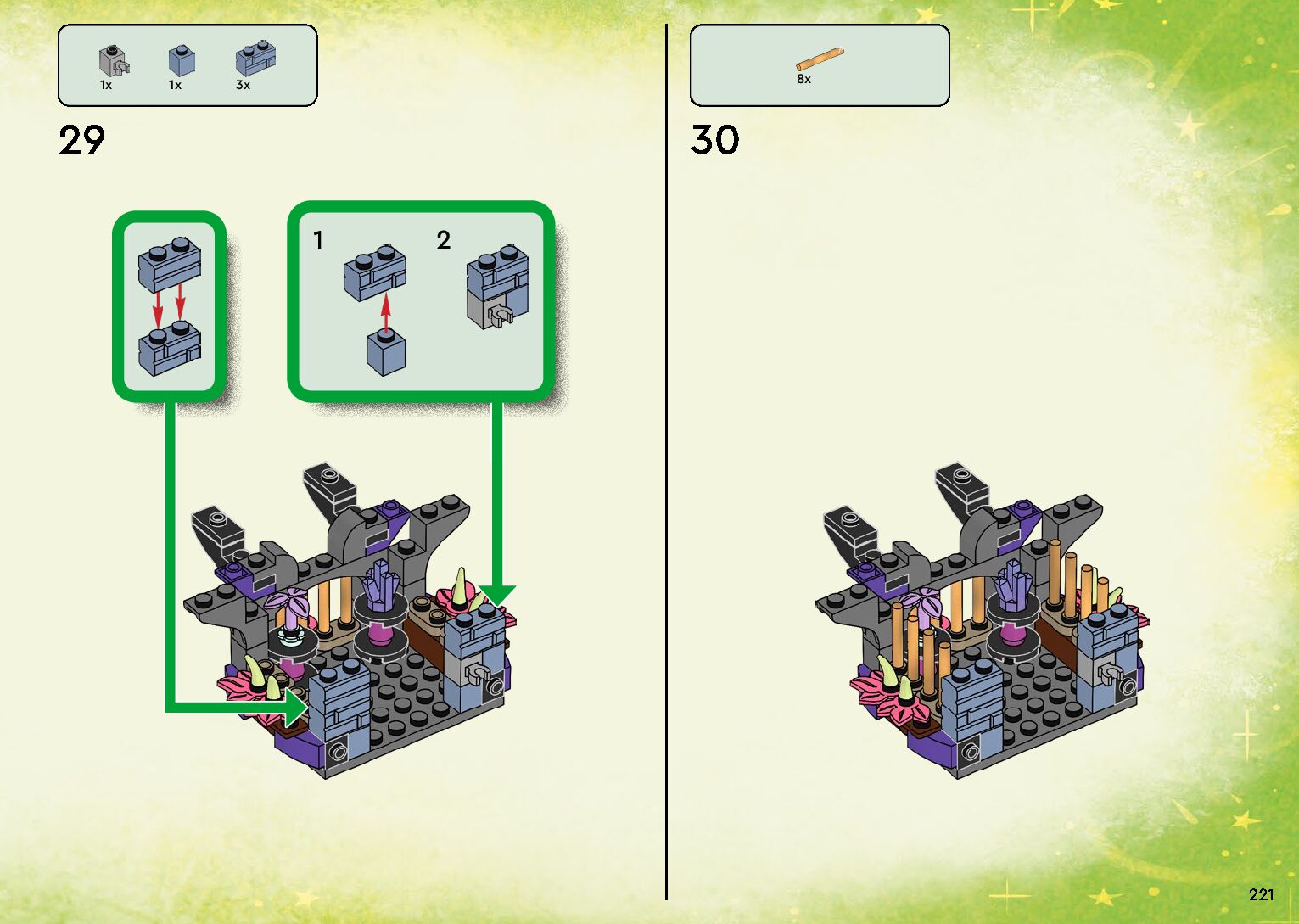 1x 1x 3x

29

1 2

8x

30

221