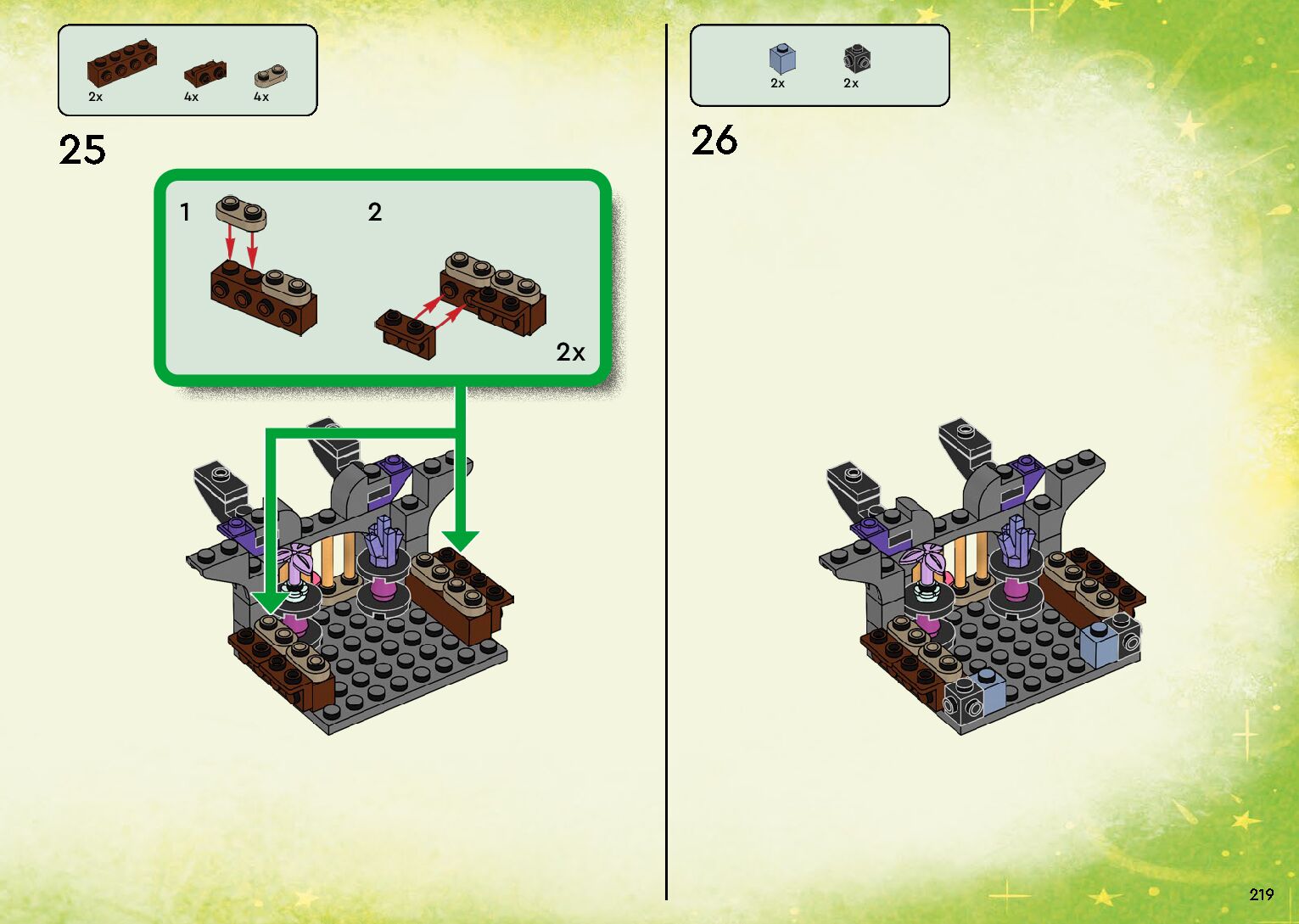 2x 4x 4x

25

1

2

2x

2x 2x

26

219