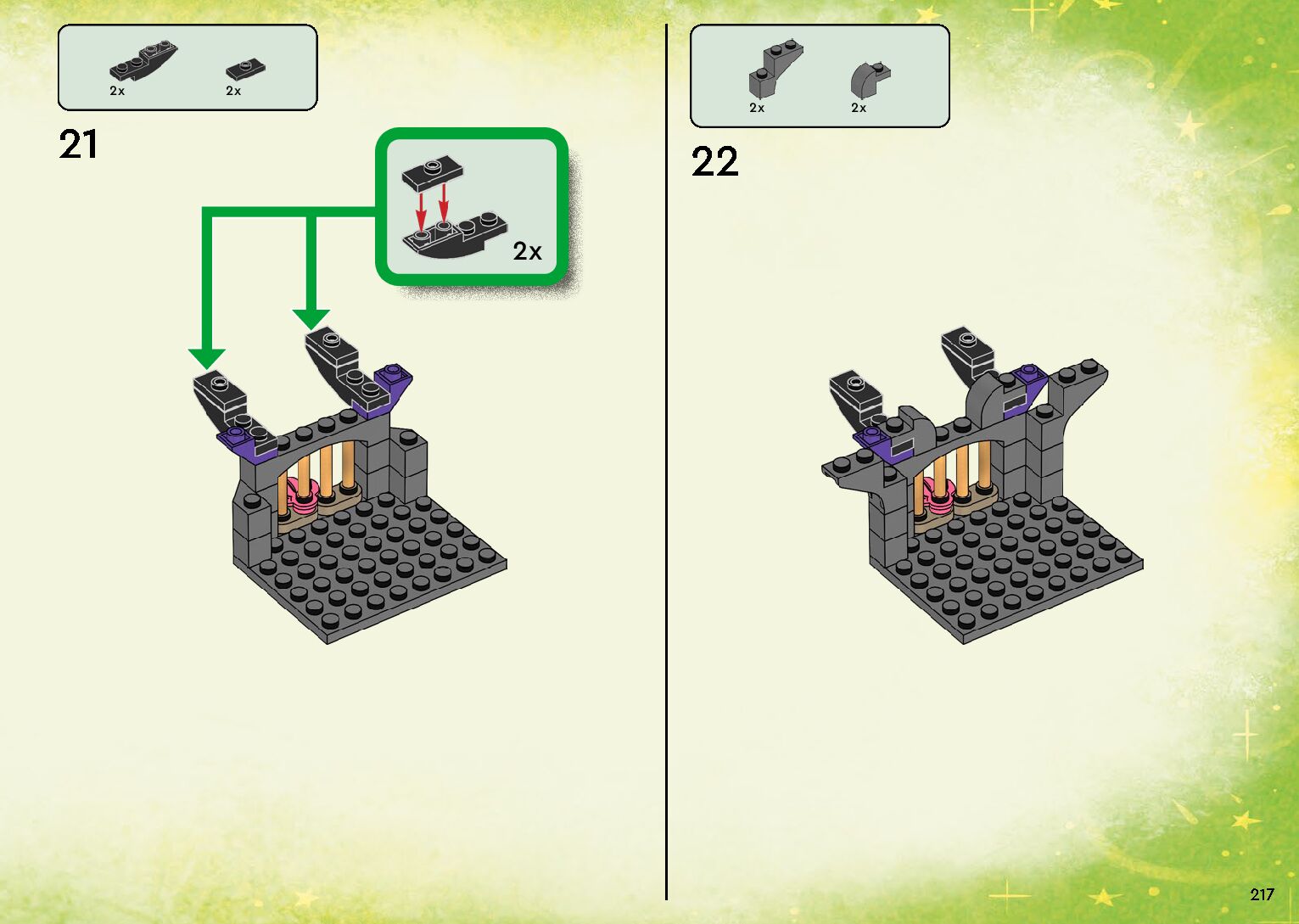 2x 2x

21

2x

2x 2x

22

217