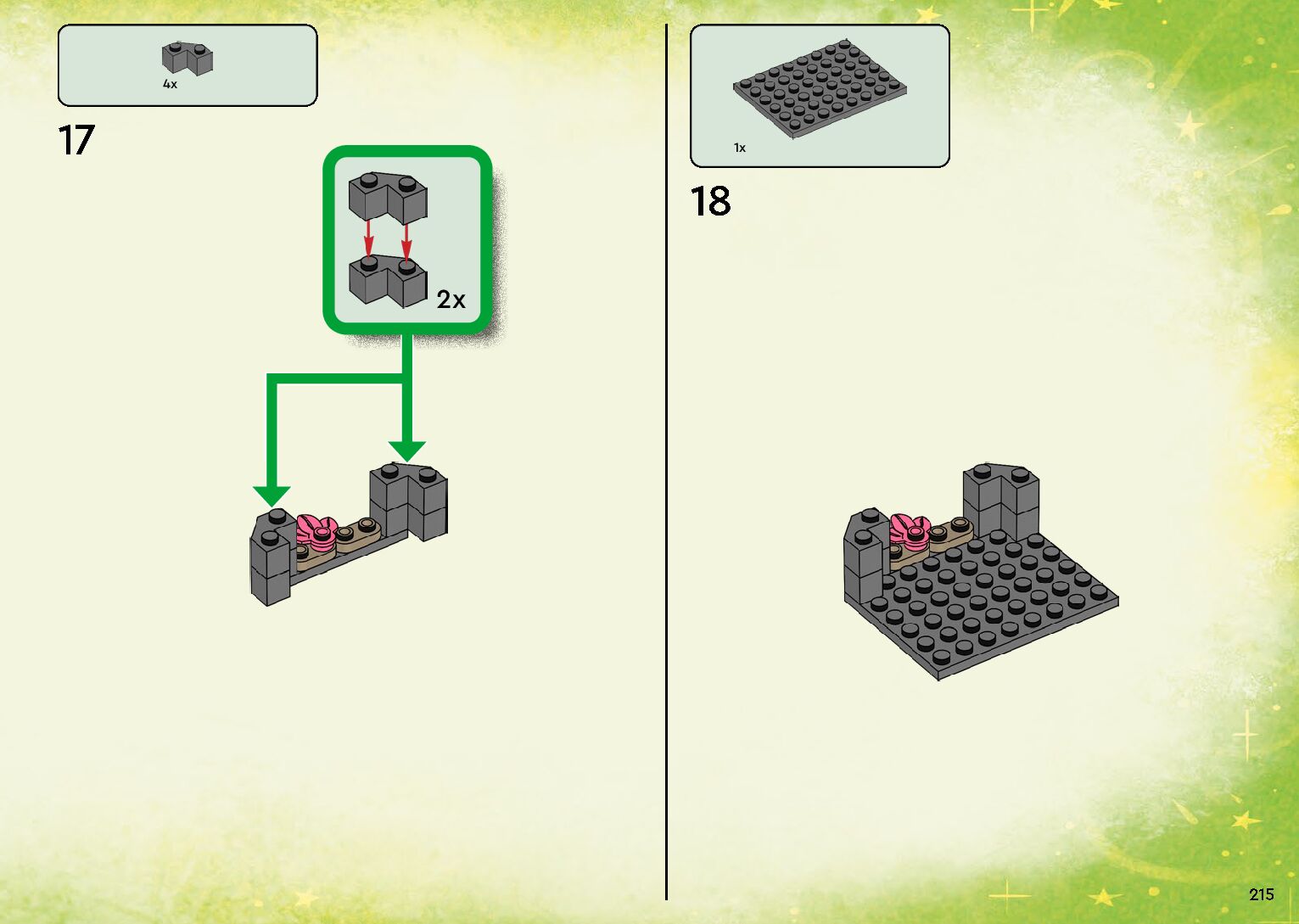 4x

17

2x

1x

18

215