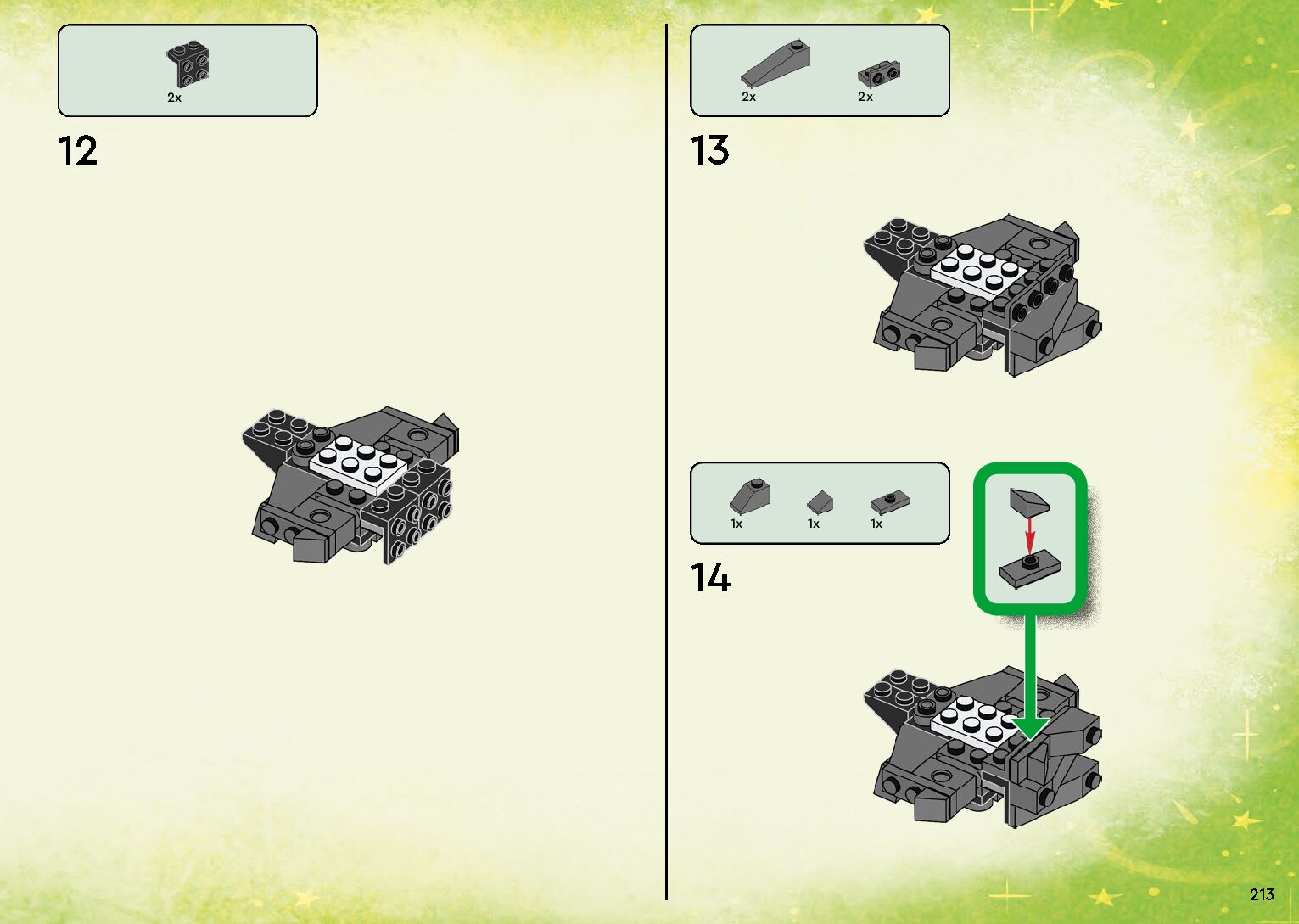 2x

12

2x 2x

13

1x 1x 1x

14

213