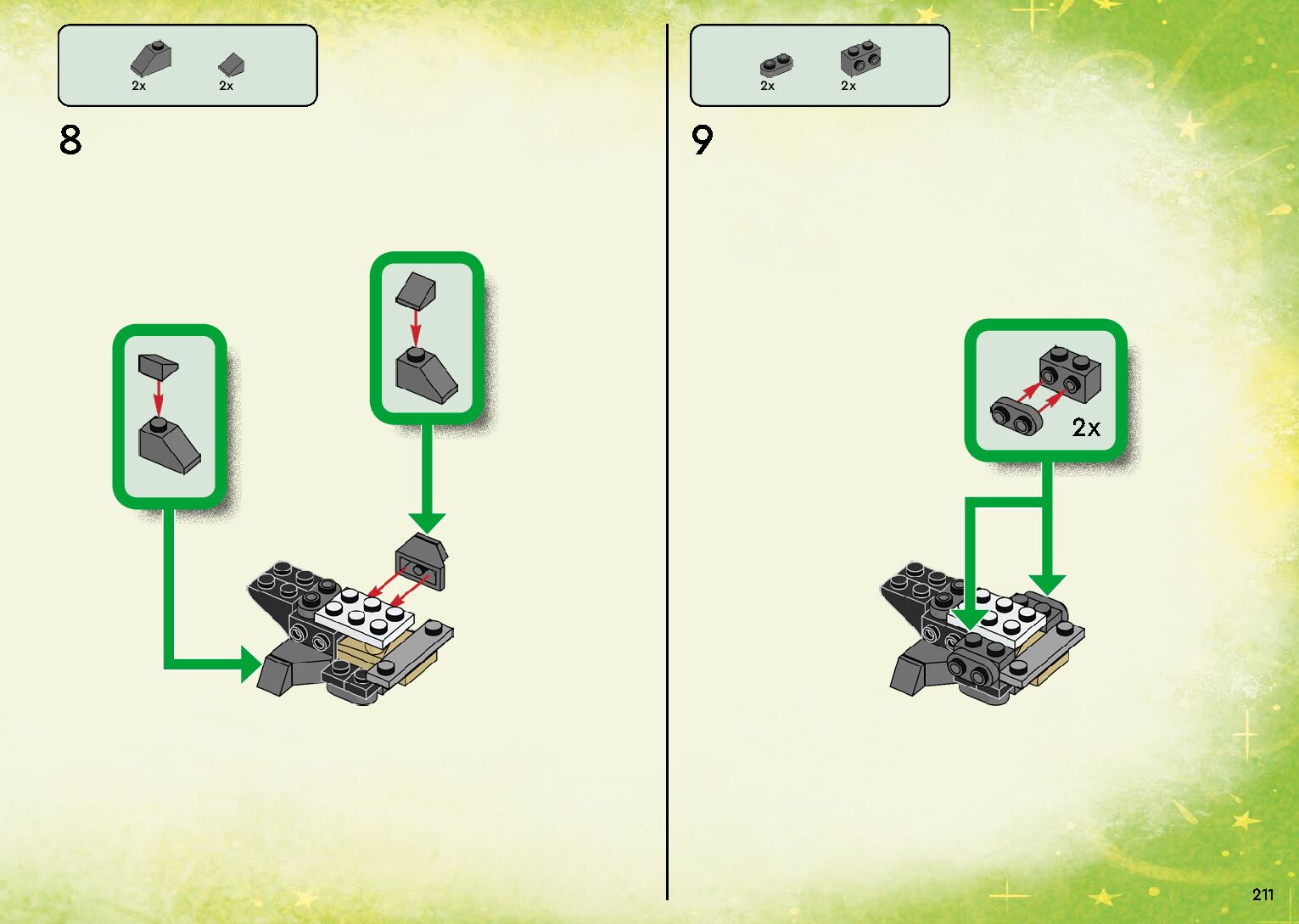 2x 2x

8

2x 2x

9

2x

211