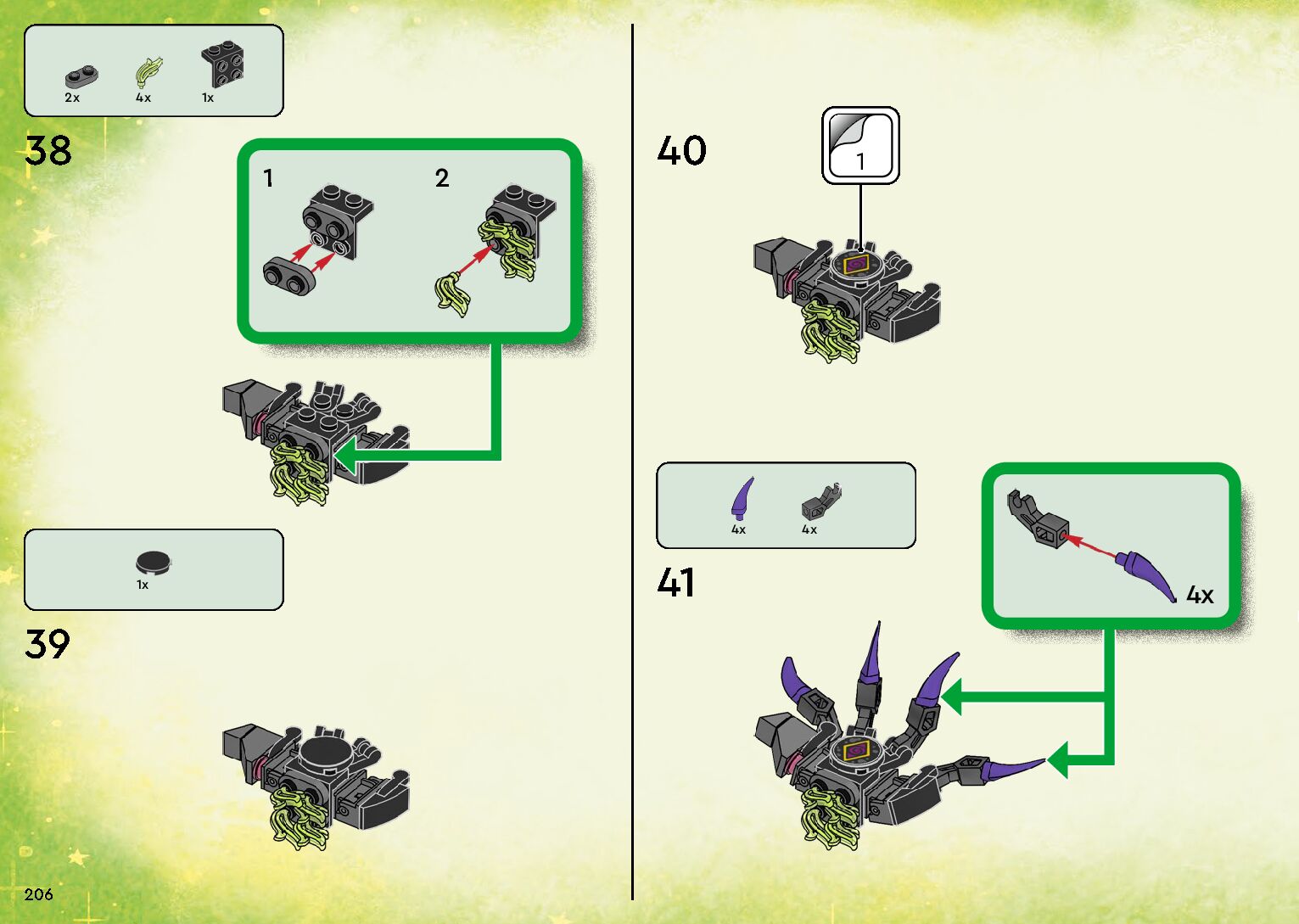 2x
4x
1x

38

1
2

1x

39

206

40

1

4x
4x

41

4x