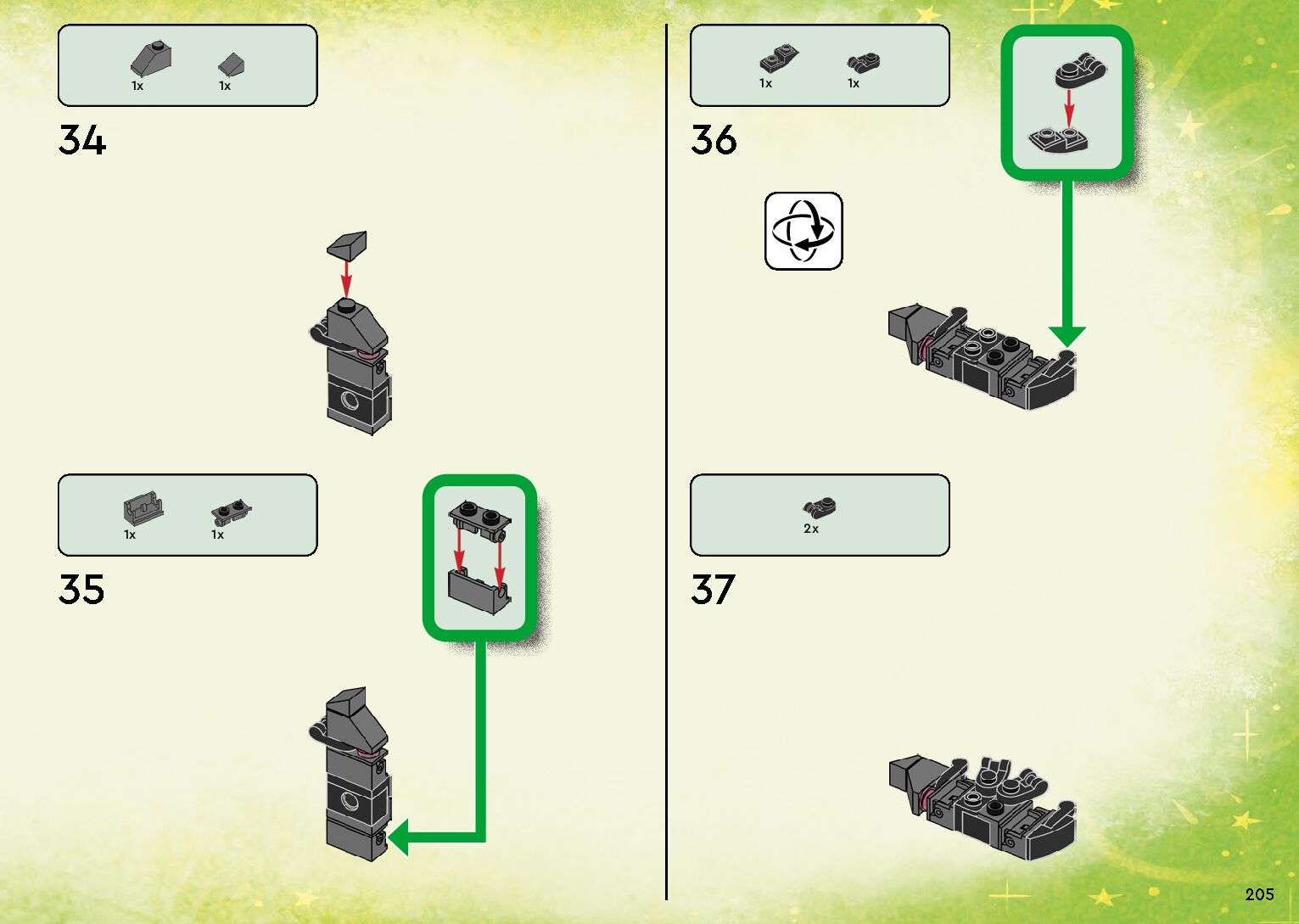 1x 1x

34

1x 1x

35

1x 1x

36

2x

37

205