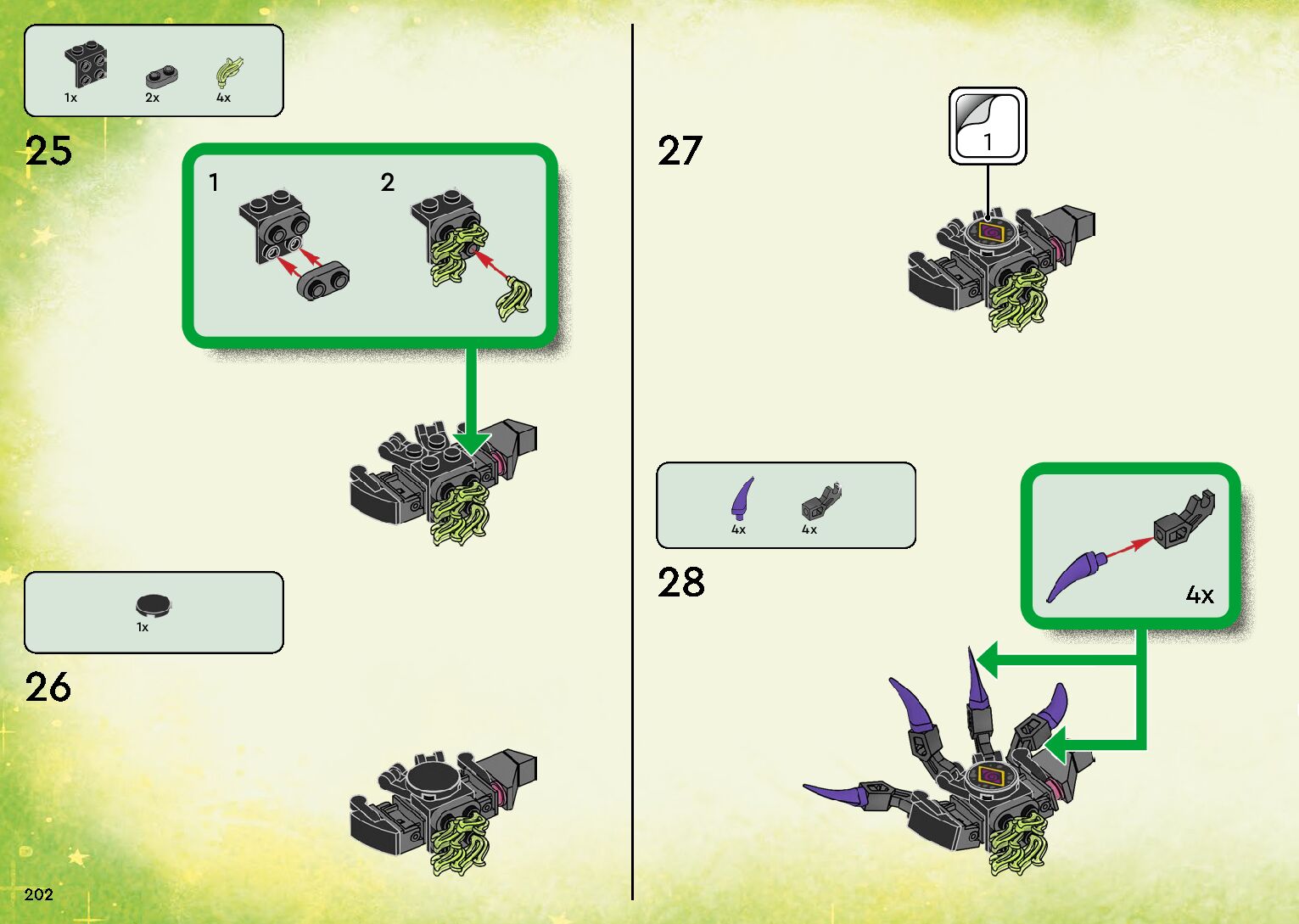 1x 2x 4x

25

1

2

1x

26

202

27

1

4x 4x

28

4x