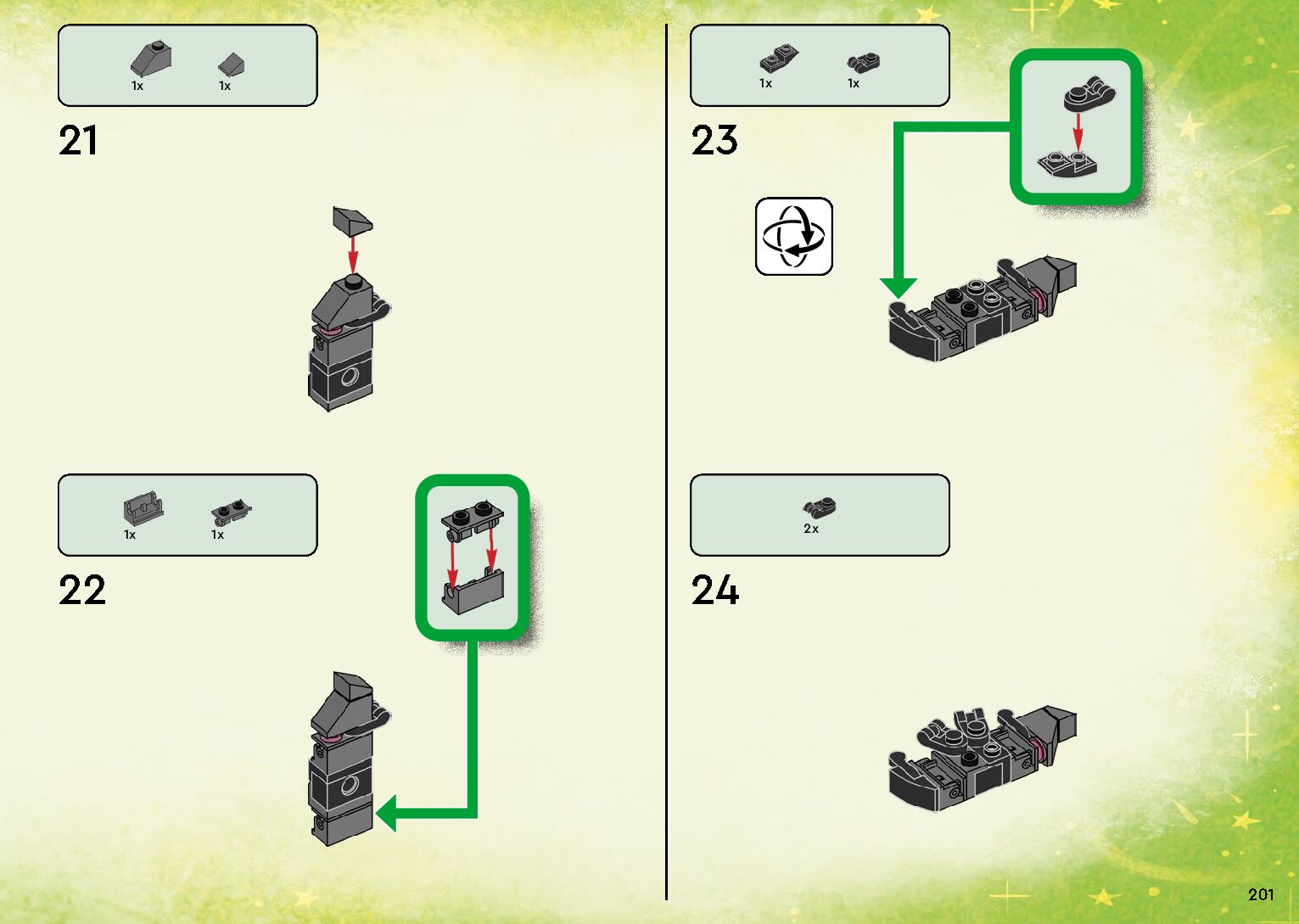 1x 1x

21

1x 1x

22

1x 1x

23

2x

24

201