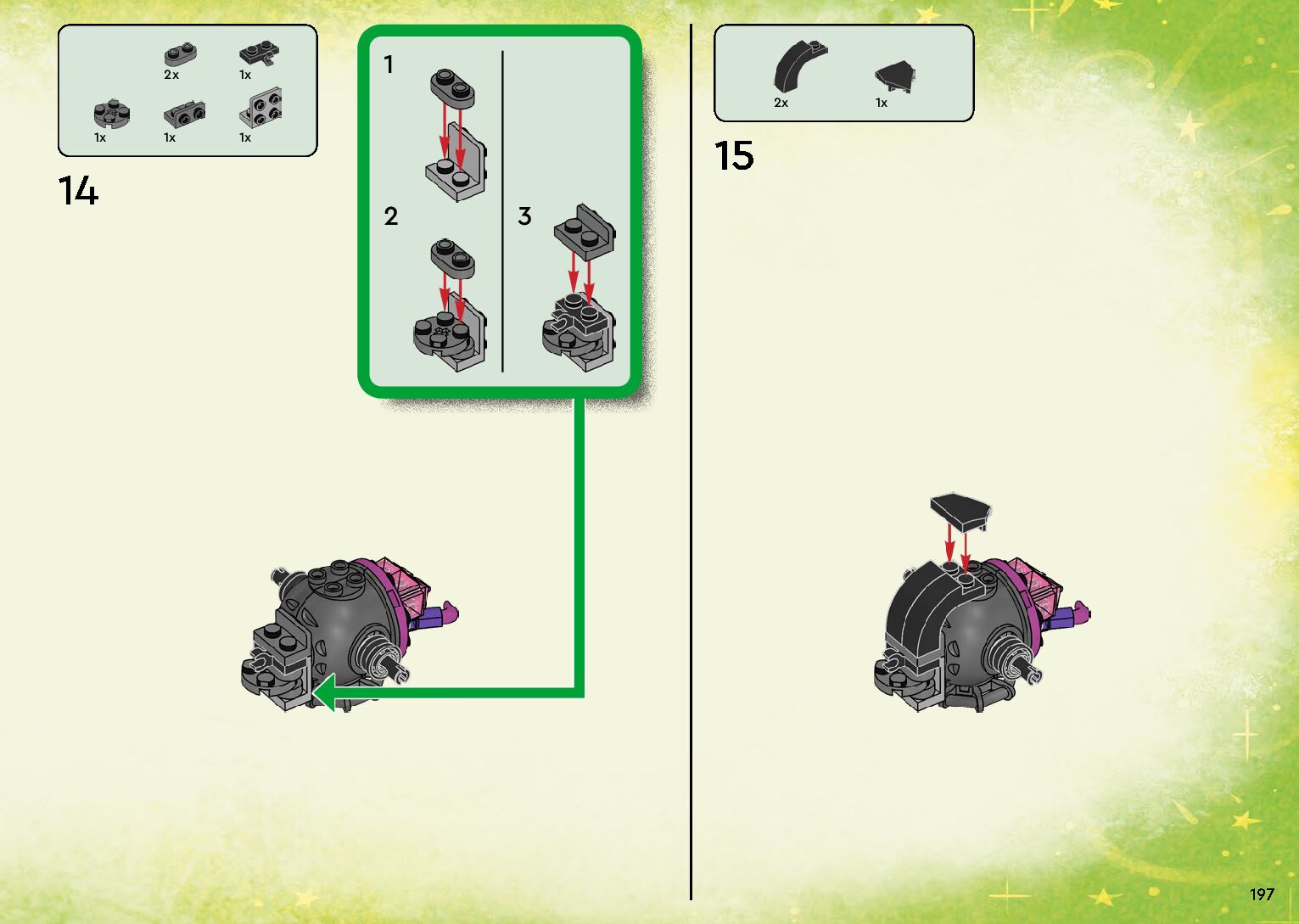 2x
1x
1x
1x
1x

14

1
2
3

2x
1x

15

197