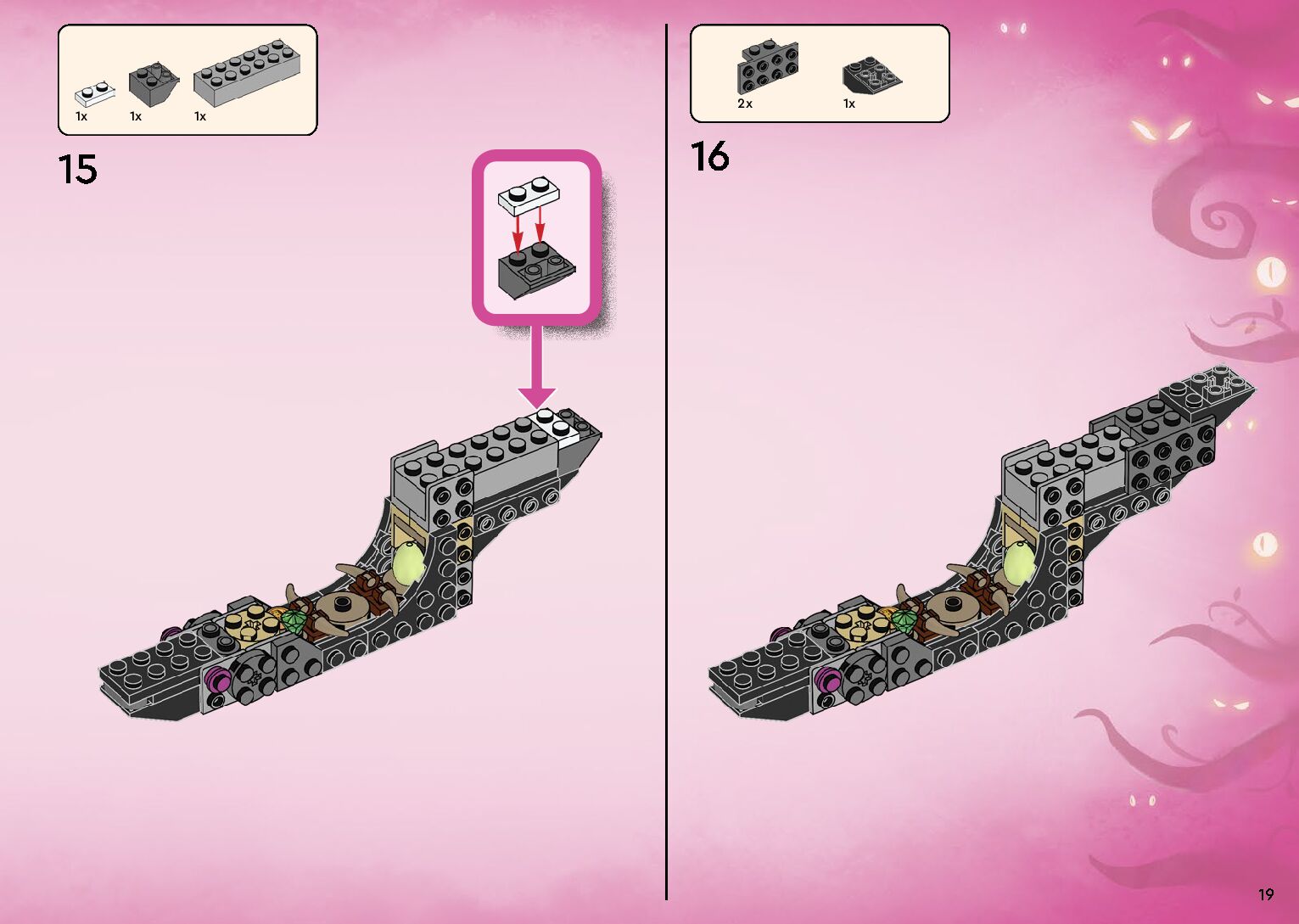 1x 1x 1x

15

2x 1x

16

19