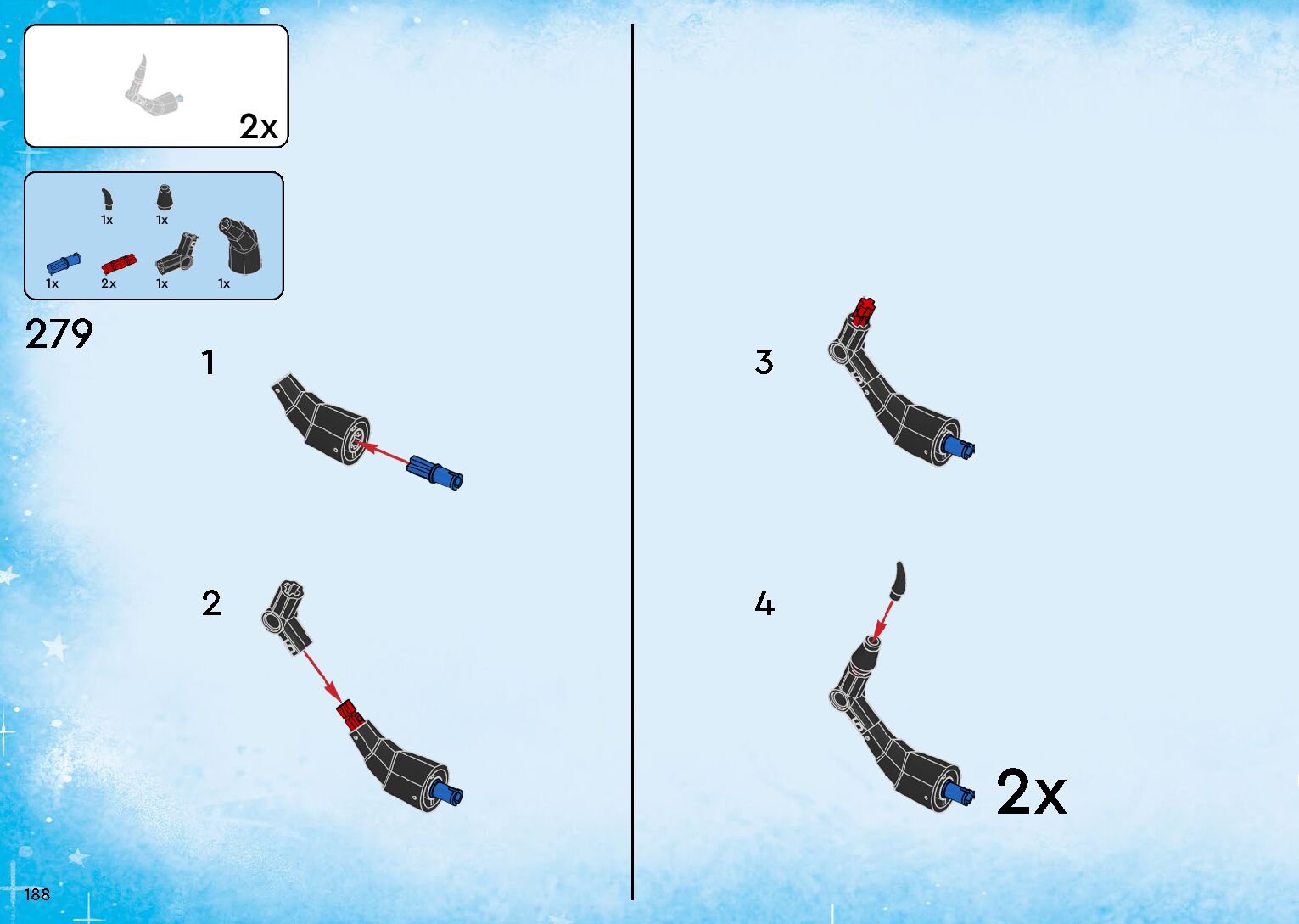 2x

1x 1x
1x 2x 1x 1x

279

1

2

3

4

2x

188