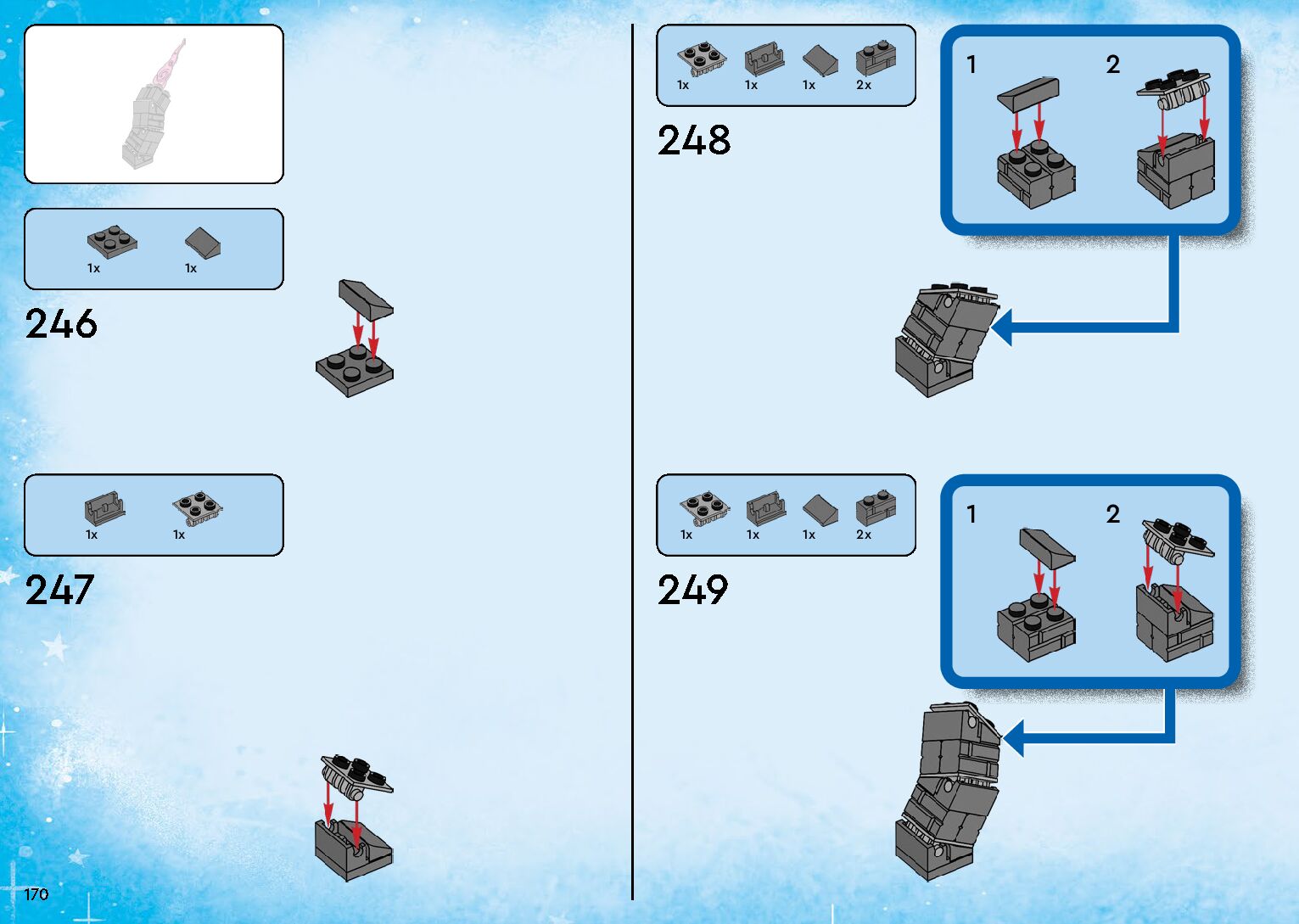 1x 1x

246

1x 1x

247

170

1x 1x 1x 2x

248

1 2

1x 1x 1x 2x

249

1 2