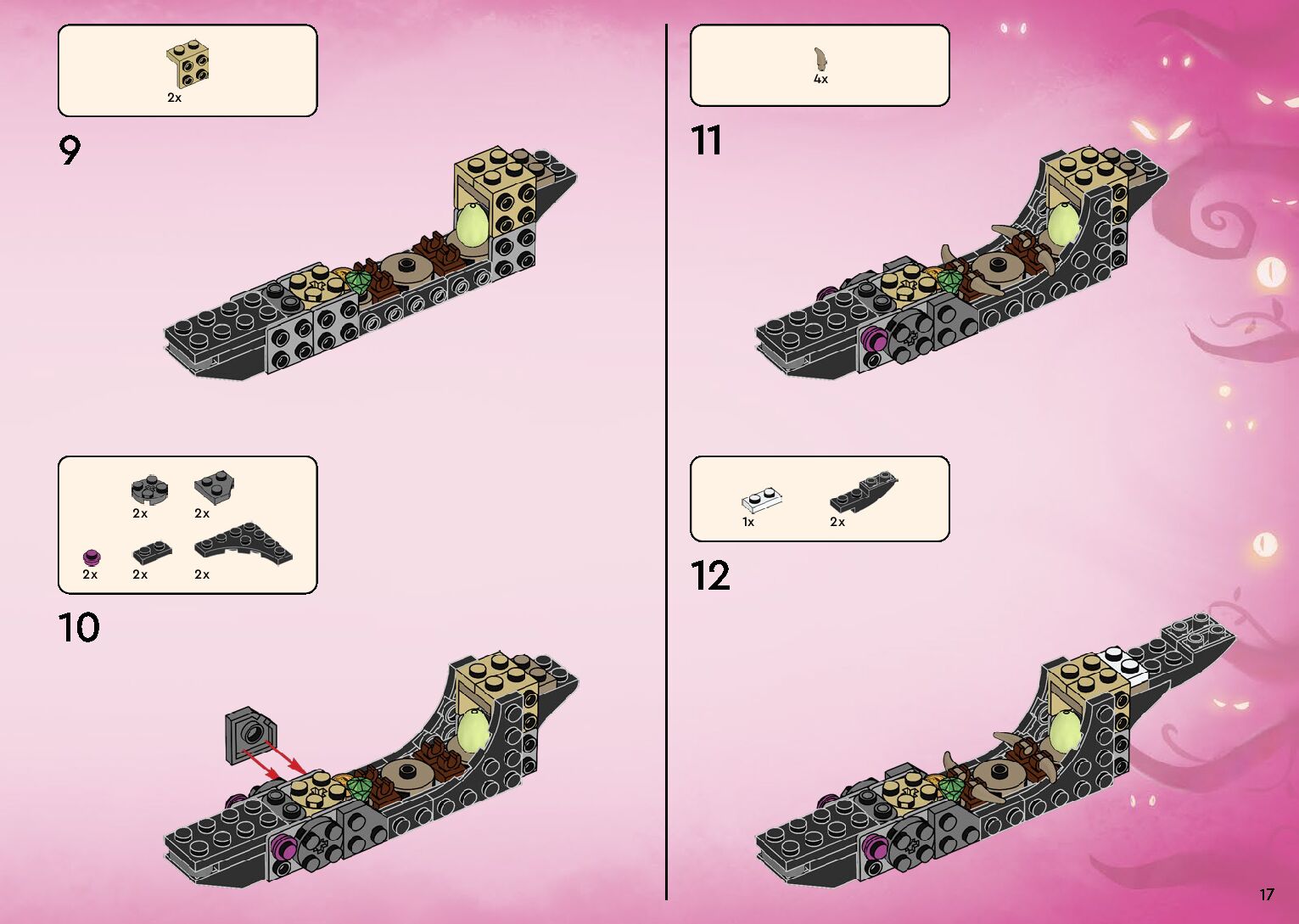 2x

9

2x 2x

2x 2x 2x

10

4x

11

1x 2x

12

17