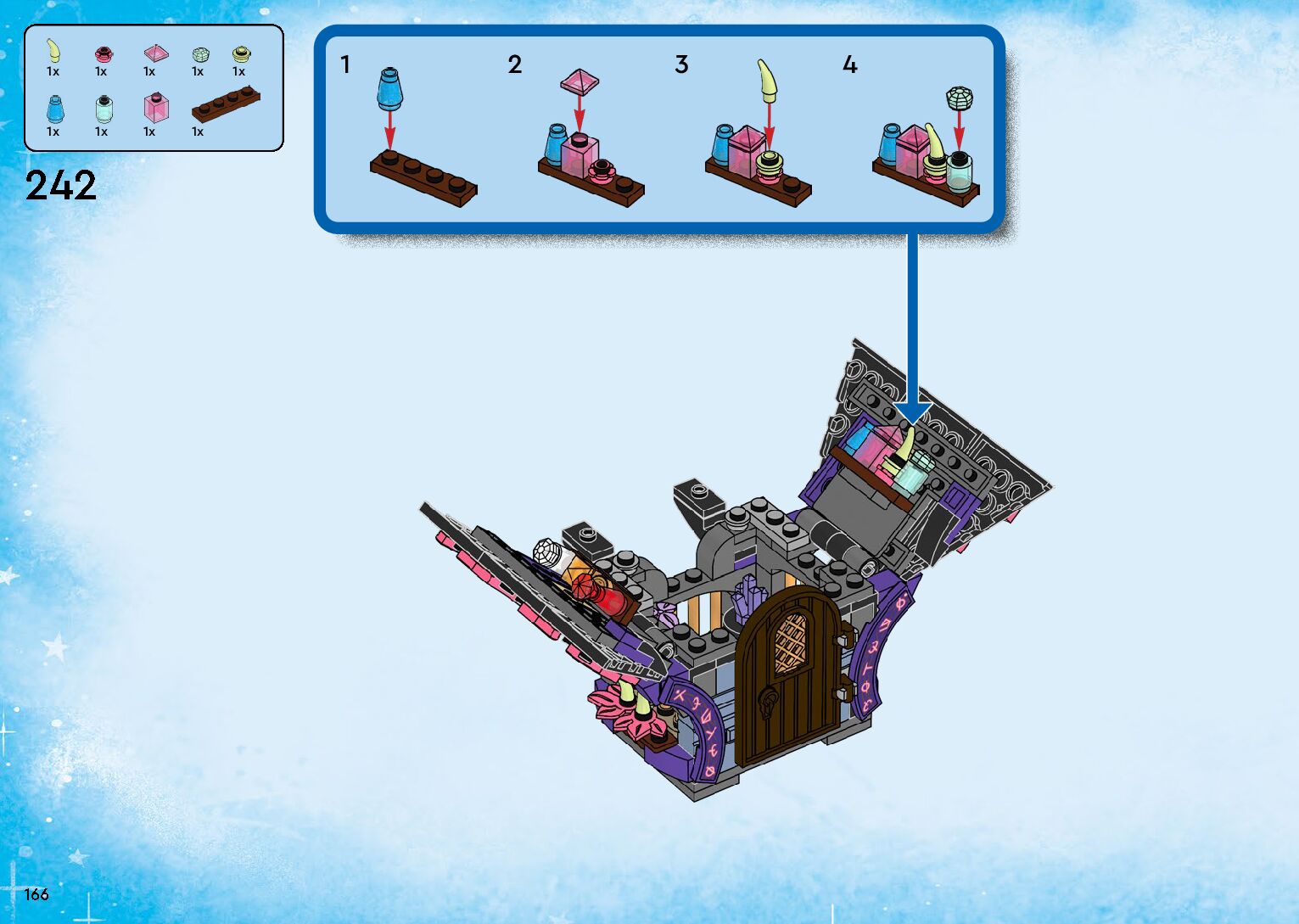 1x 1x 1x 1x 1x
1x 1x 1x 1x

242

1 2 3 4

166