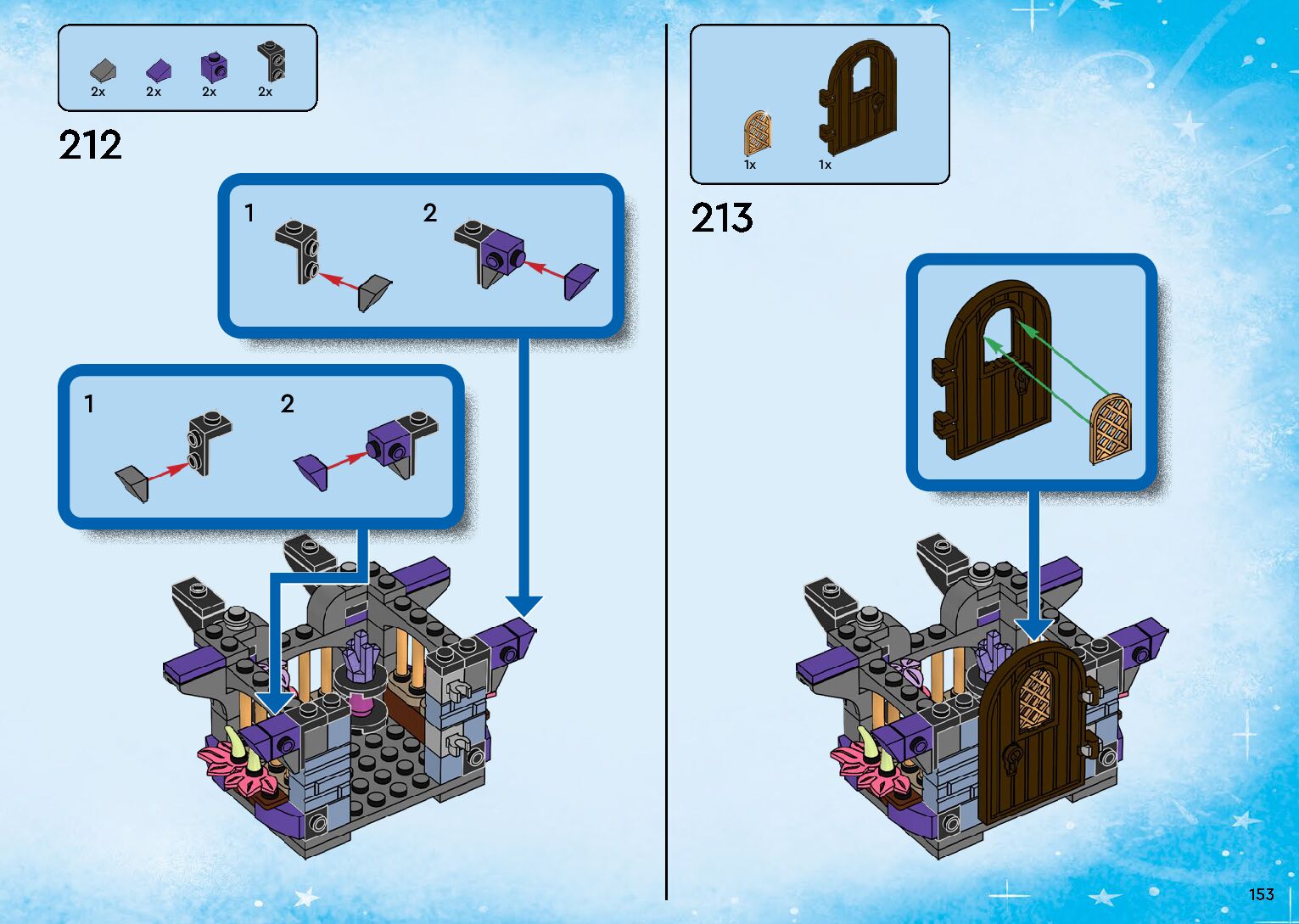 2x 2x 2x 2x

212

1

2

1

2

1x 1x

213

153