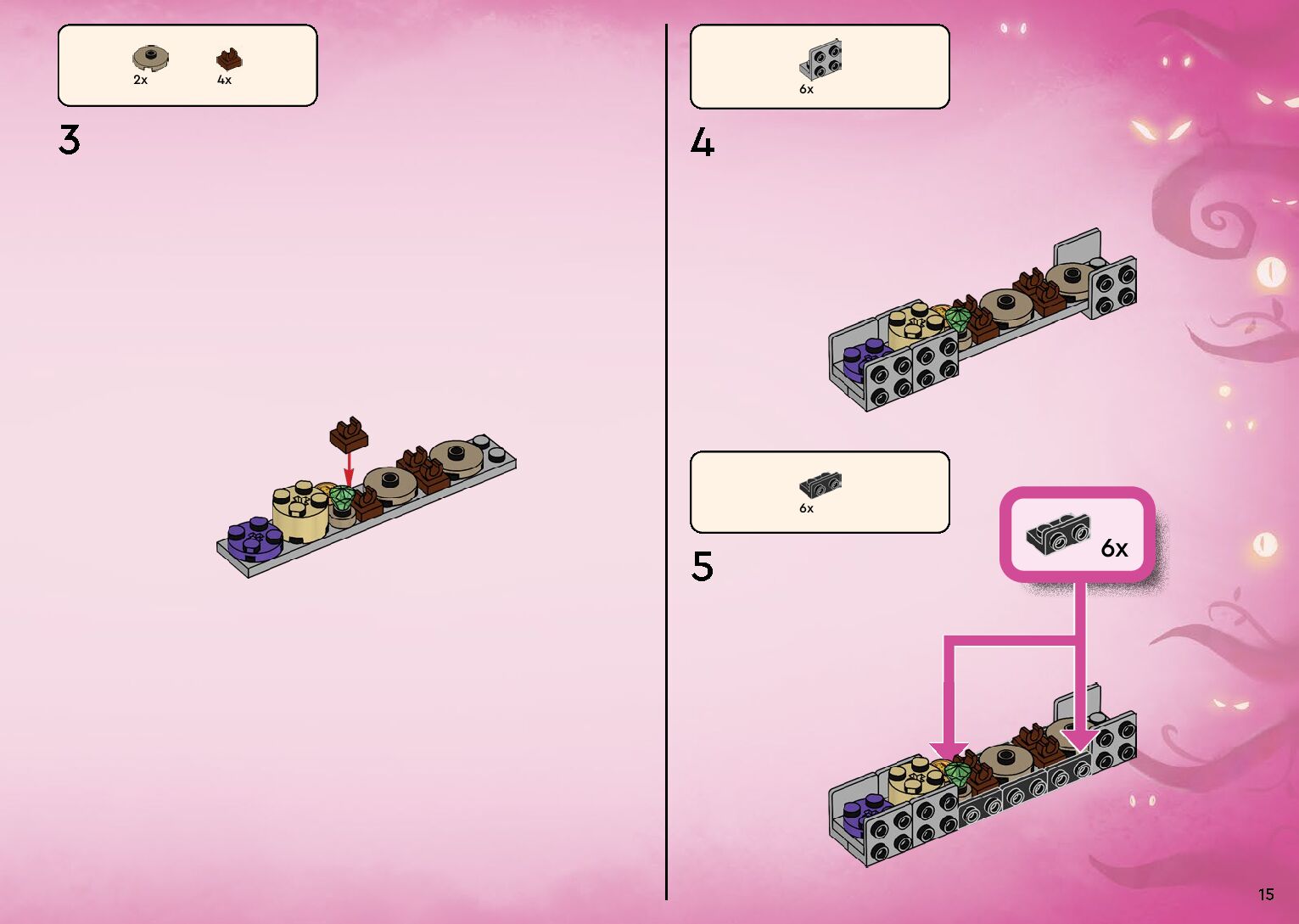 2x 4x

3

6x

4

6x

5

6x

15