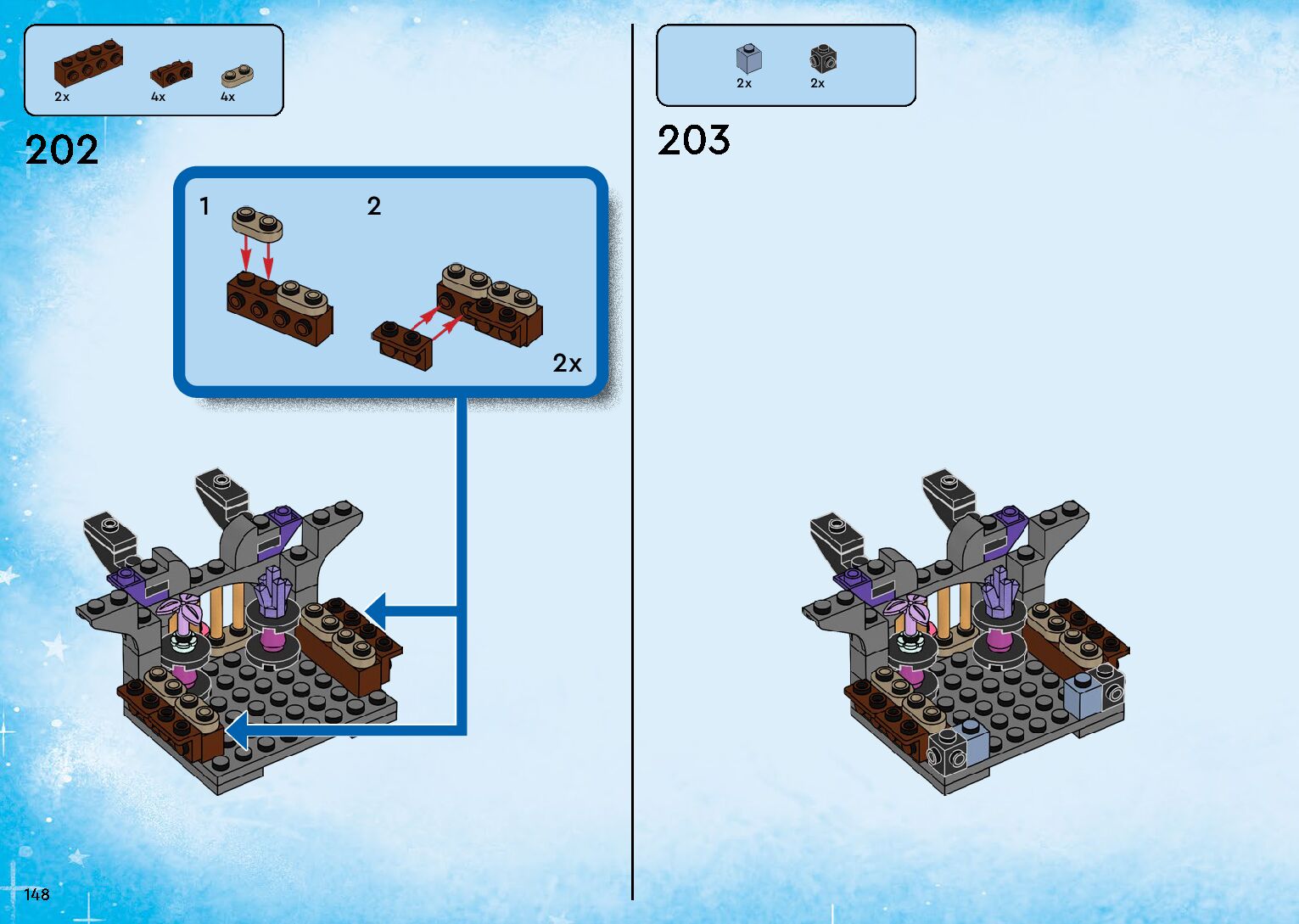 2x 4x 4x

202

1

2

2x

2x 2x

203

148