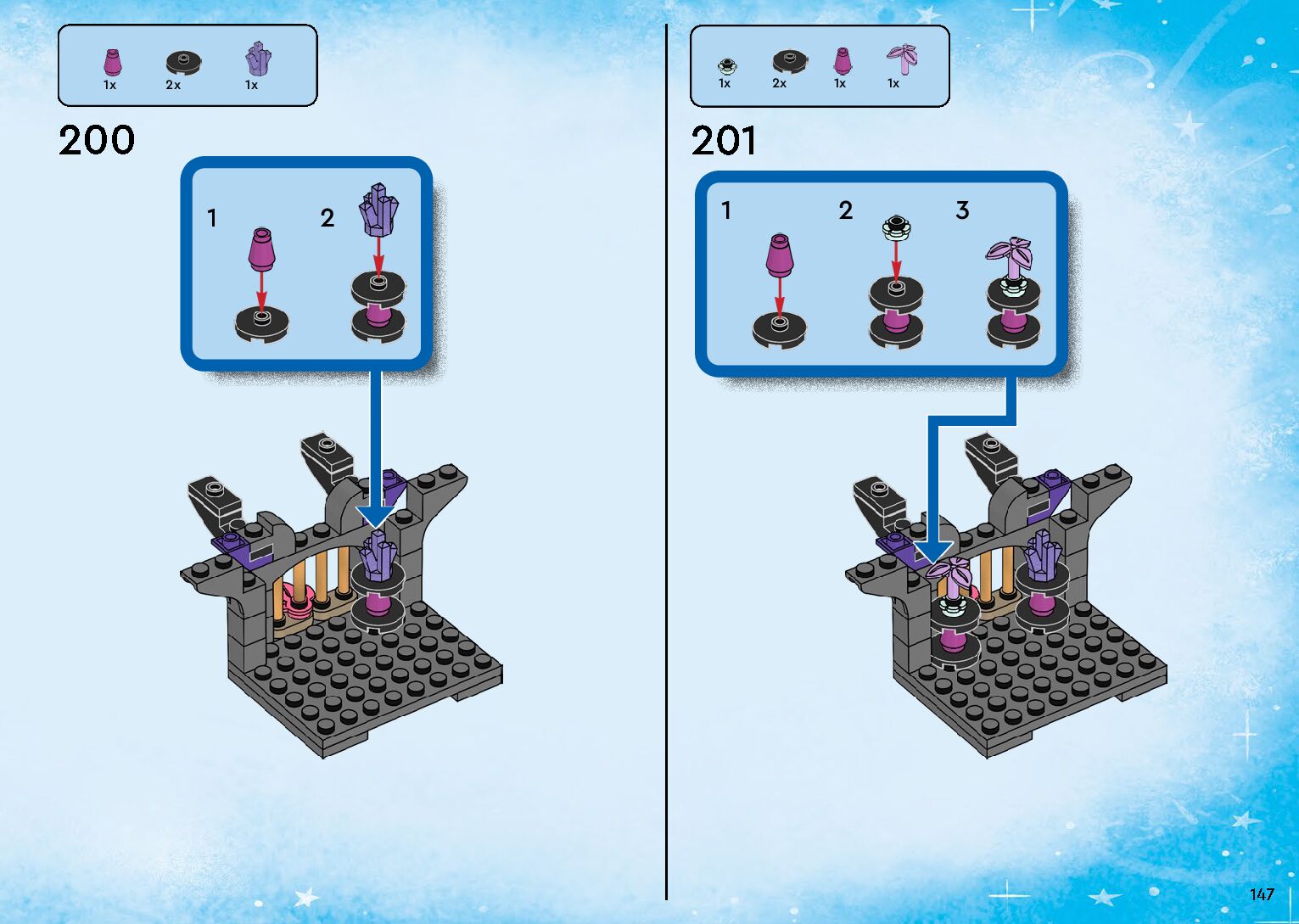 1x 2x 1x

200

1

2

1x 2x 1x 1x

201

1

2

3

147