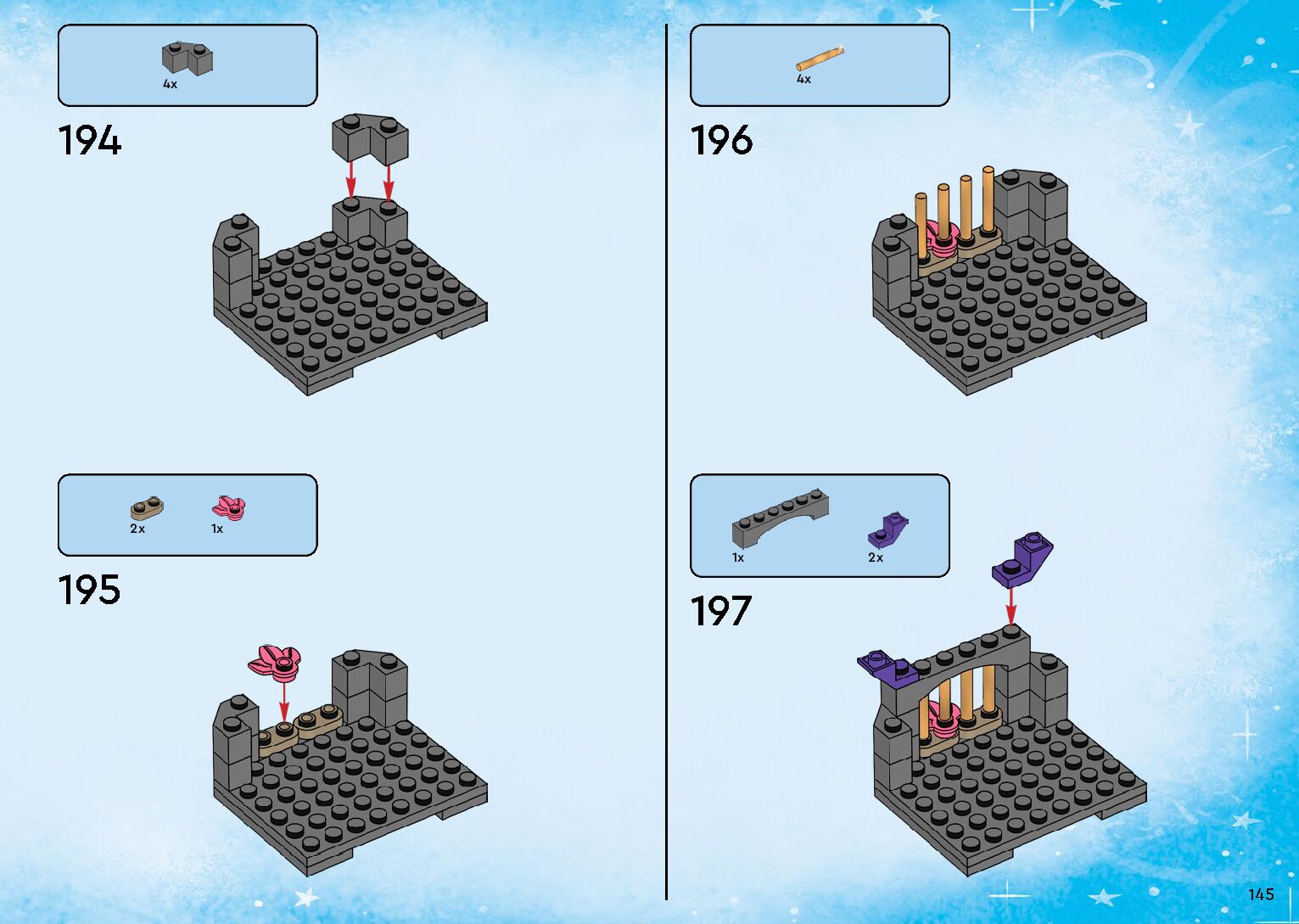 4x

194

2x 1x

195

4x

196

1x 2x

197

145