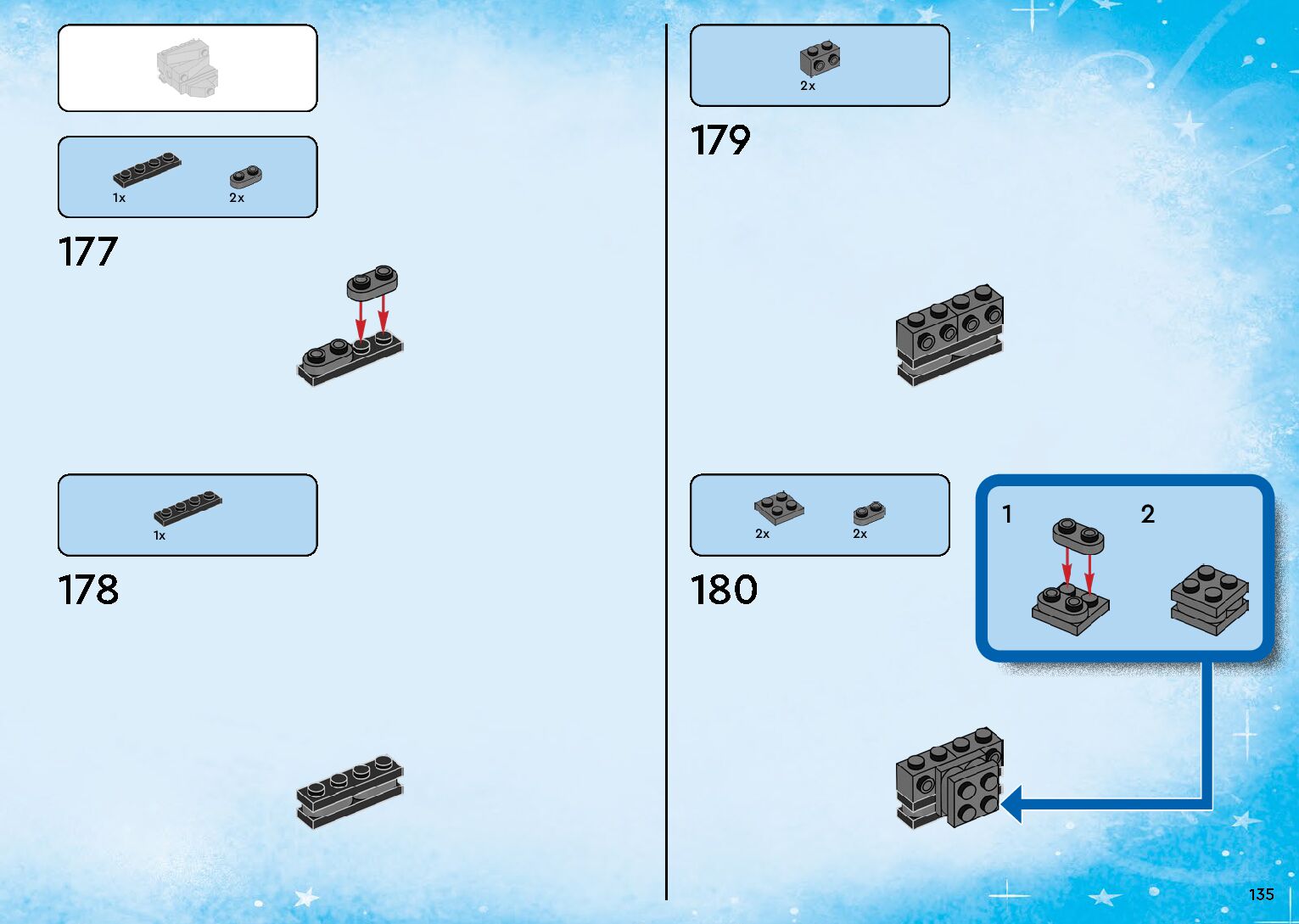 1x 2x

177

1x

178

2x

179

2x 2x

180

1 2

135