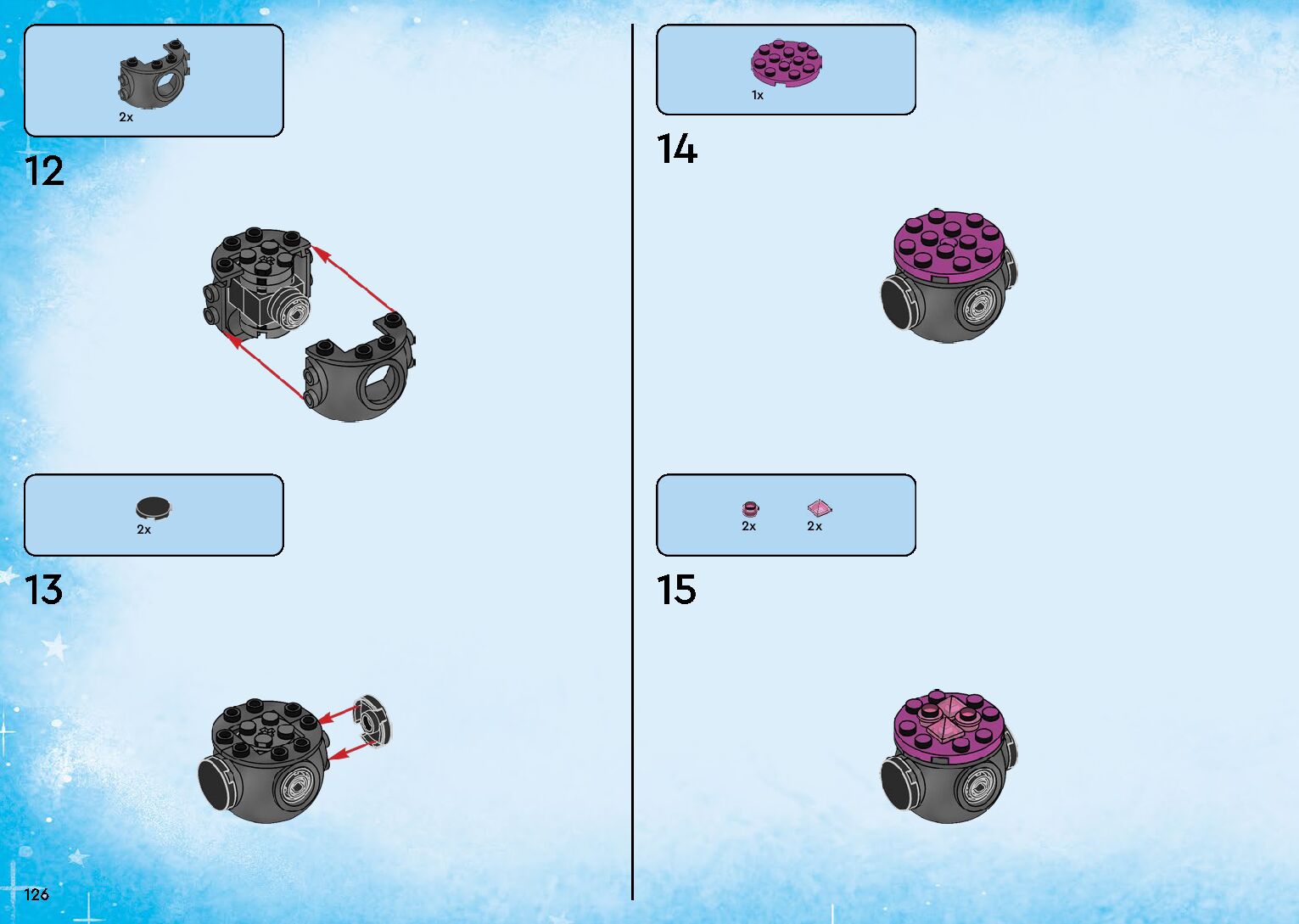 2x

12

2x

13

126

1x

14

2x 2x

15