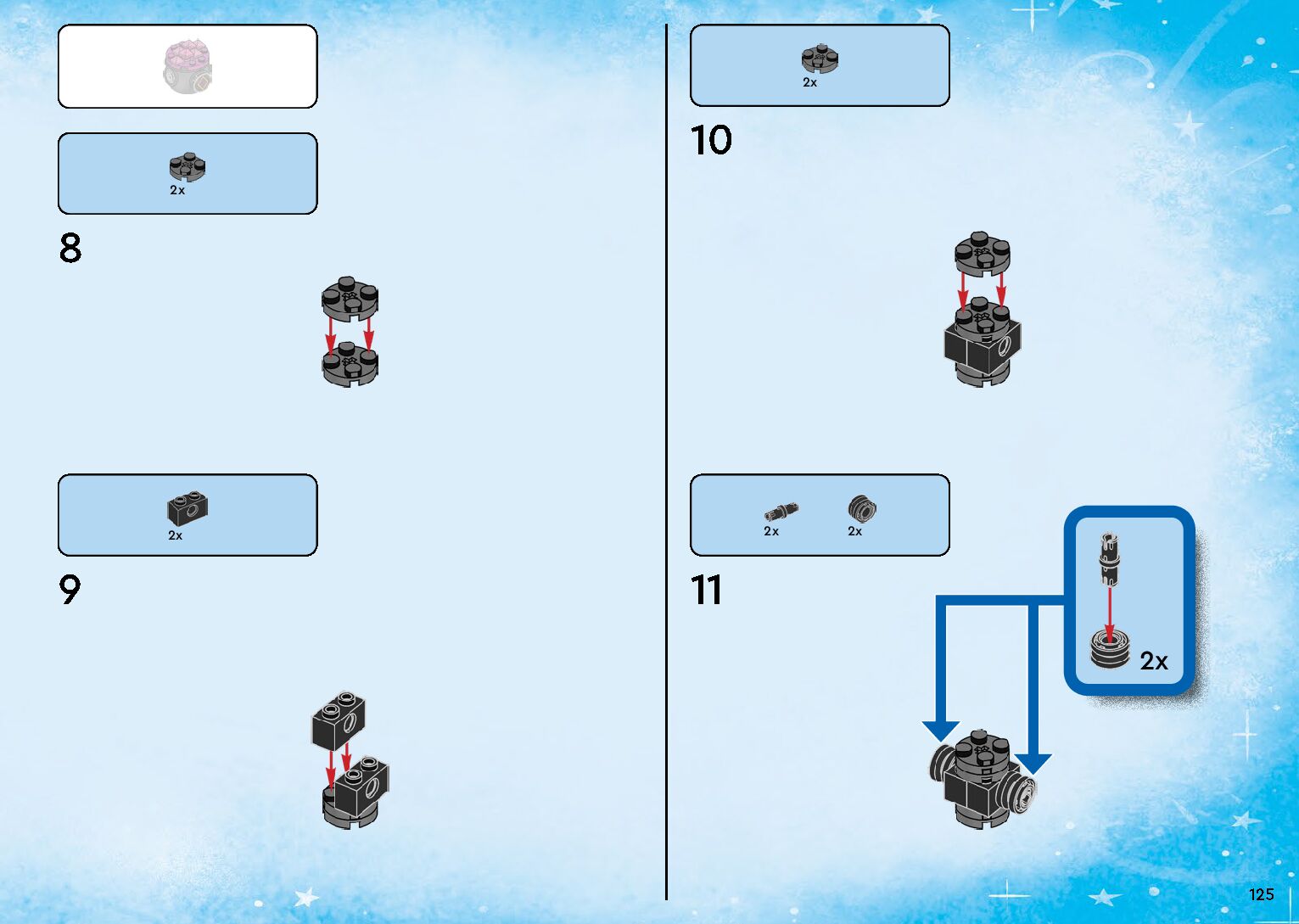 2x

8

2x

9

2x

10

2x

2x

11

2x

125