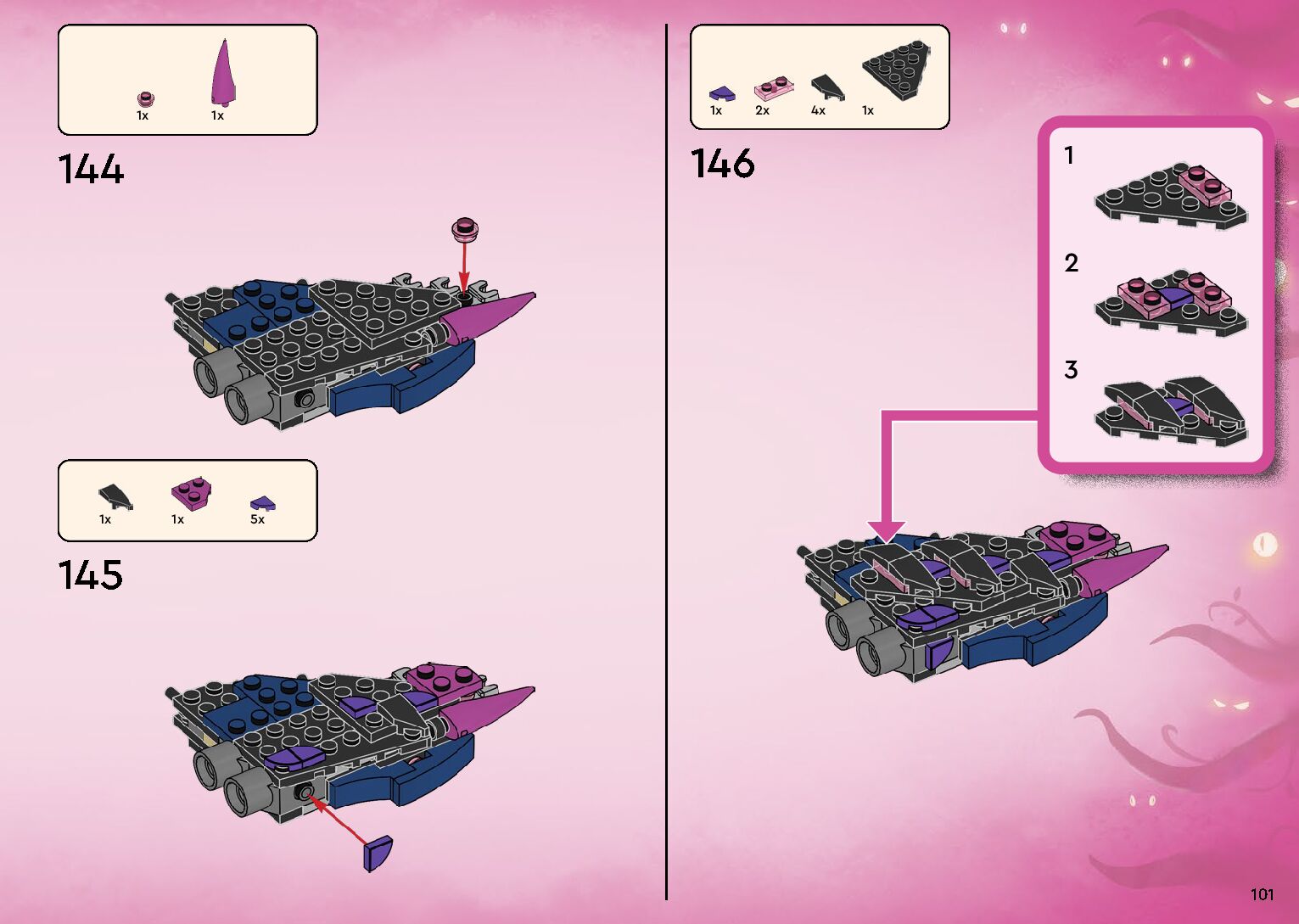 1x 1x

144

1x 1x 5x

145

1x 2x 4x 1x

146

1

2

3

101