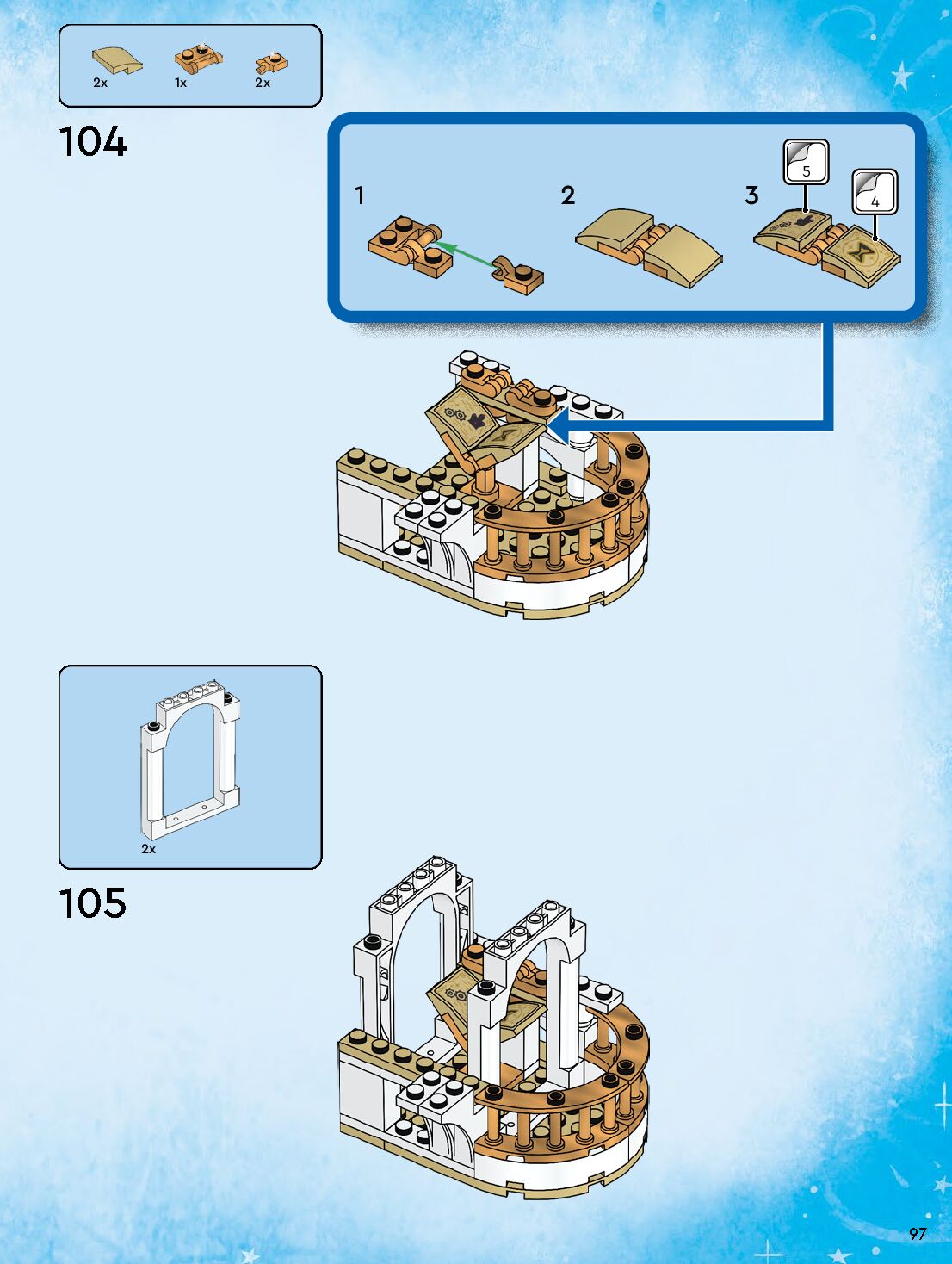 2x 1x 2x

104

1 2 3

5

4

2x

105

97