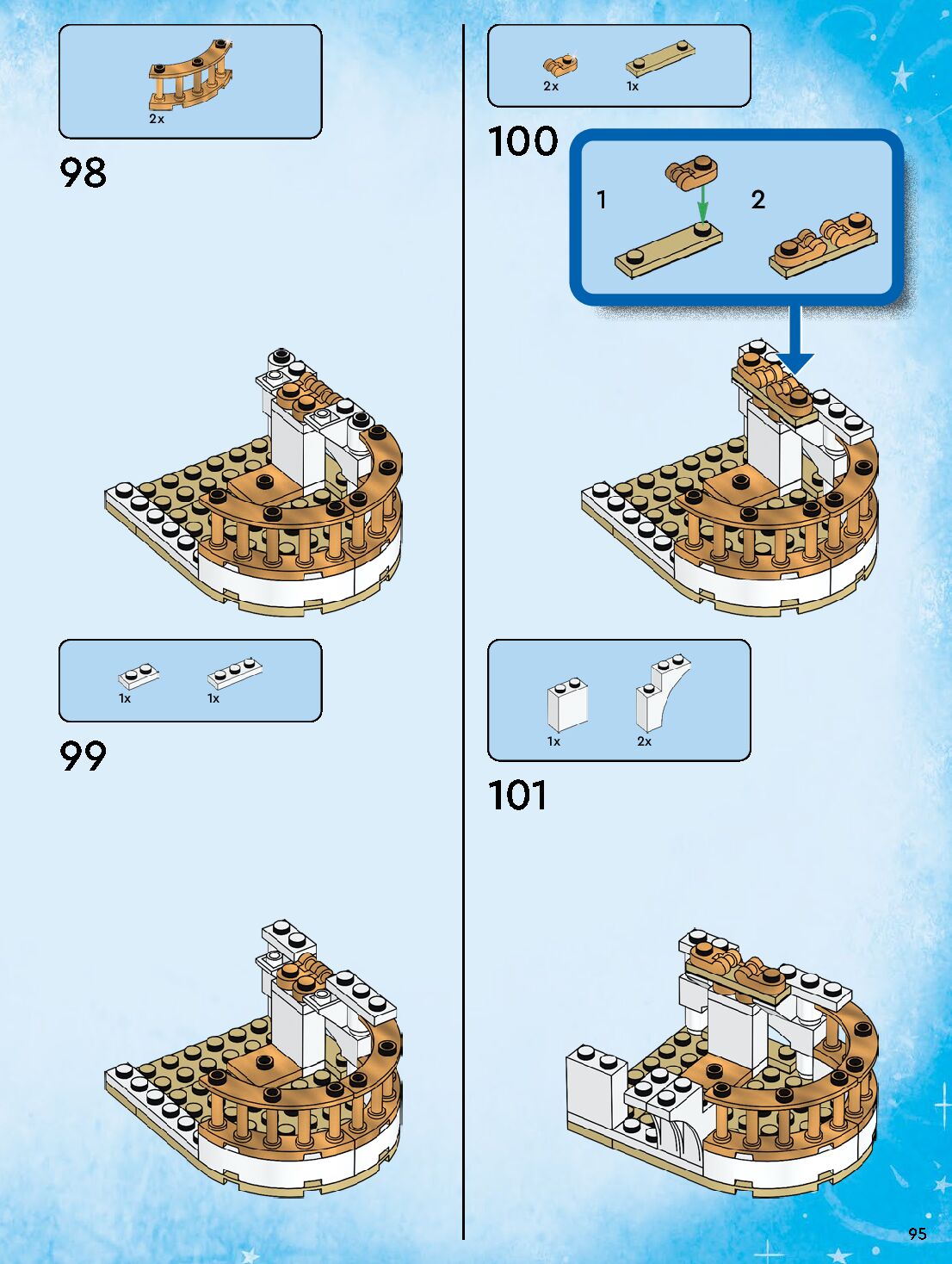 2x

98

1x 1x

99

2x 1x

100

1

2

1x 2x

101

95