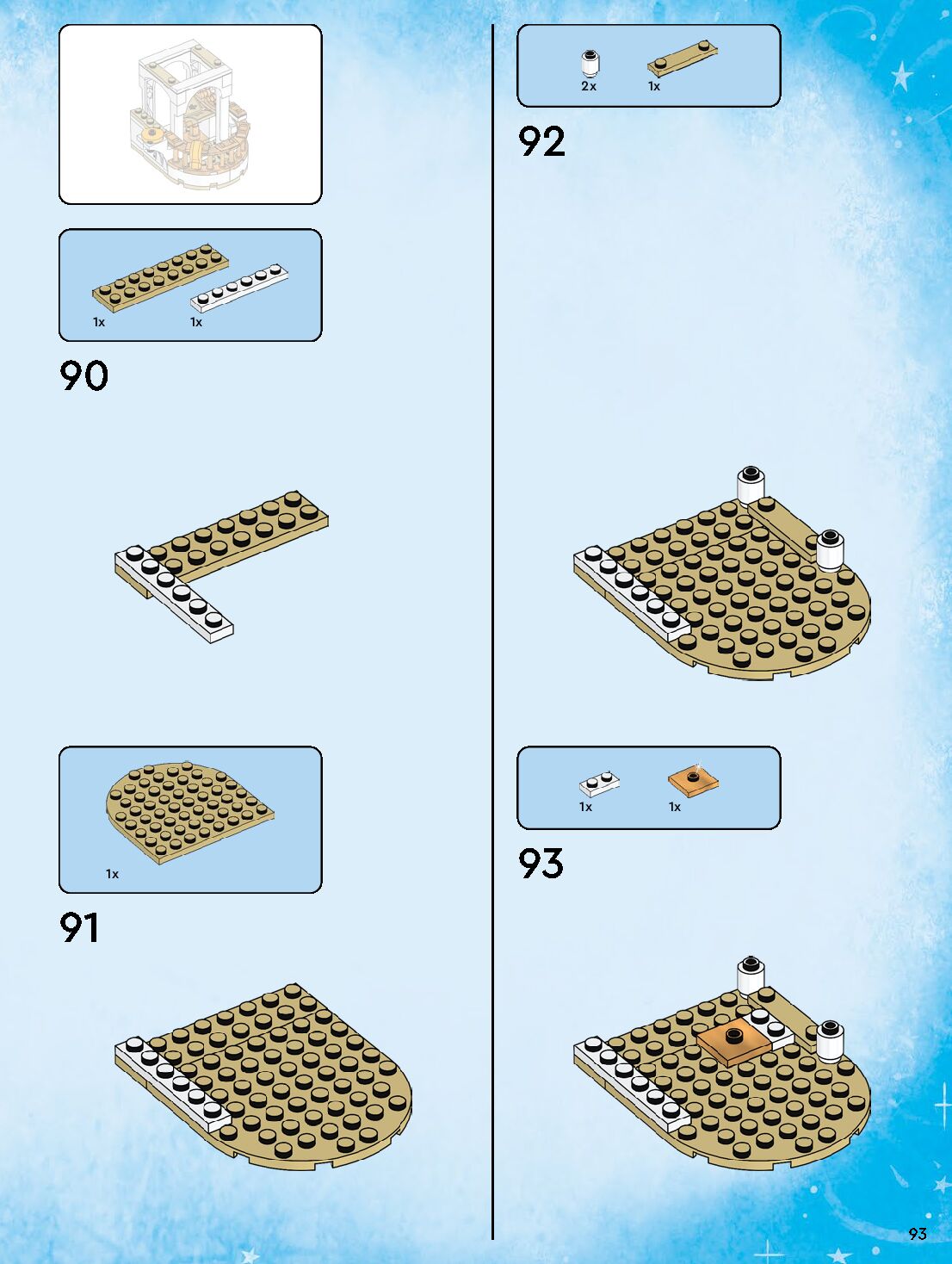 1x
1x

90

1x

91

2x
1x

92

1x
1x

93

93