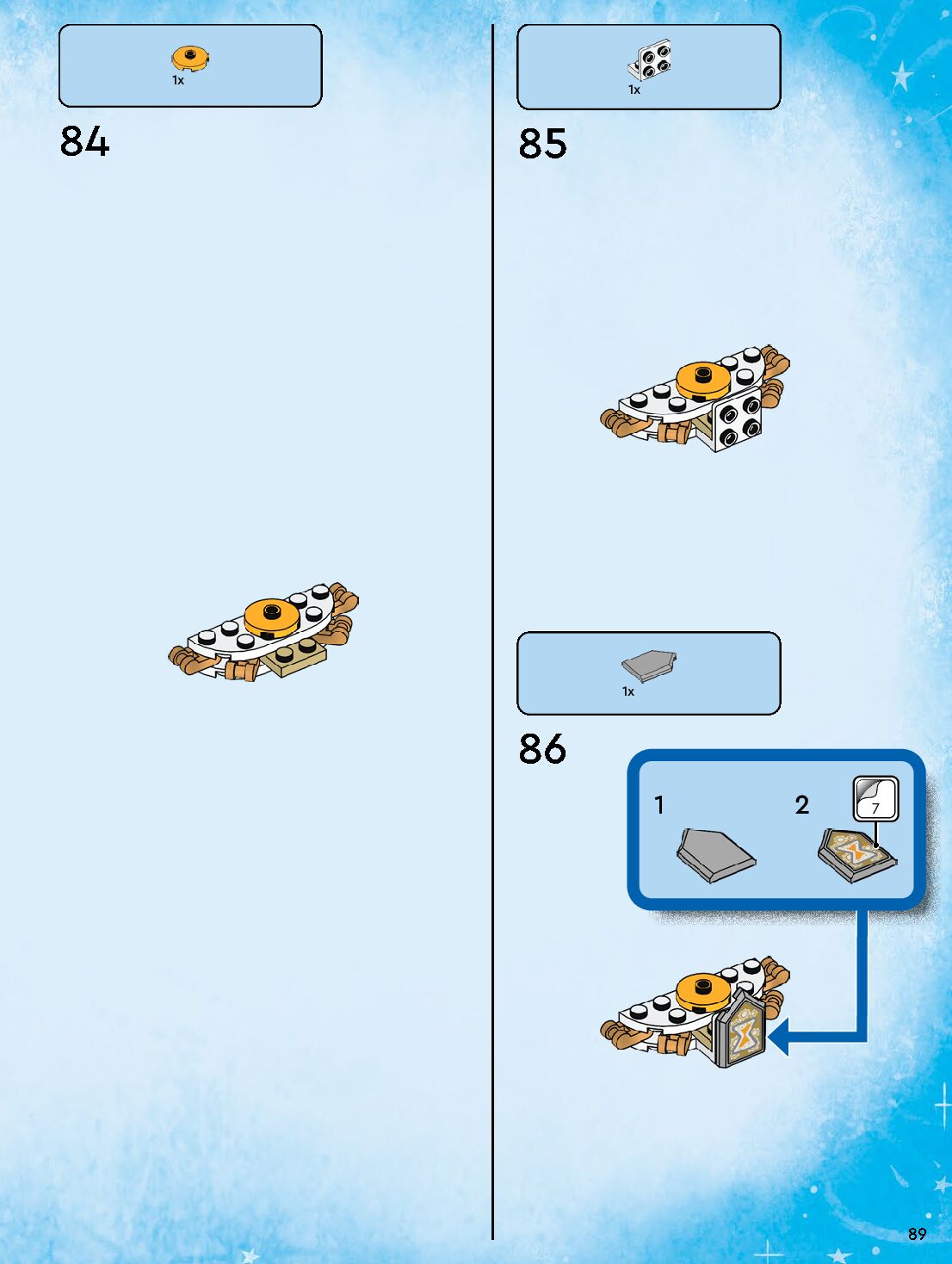 1x

84

1x

85

1x

86

1

2

7

89