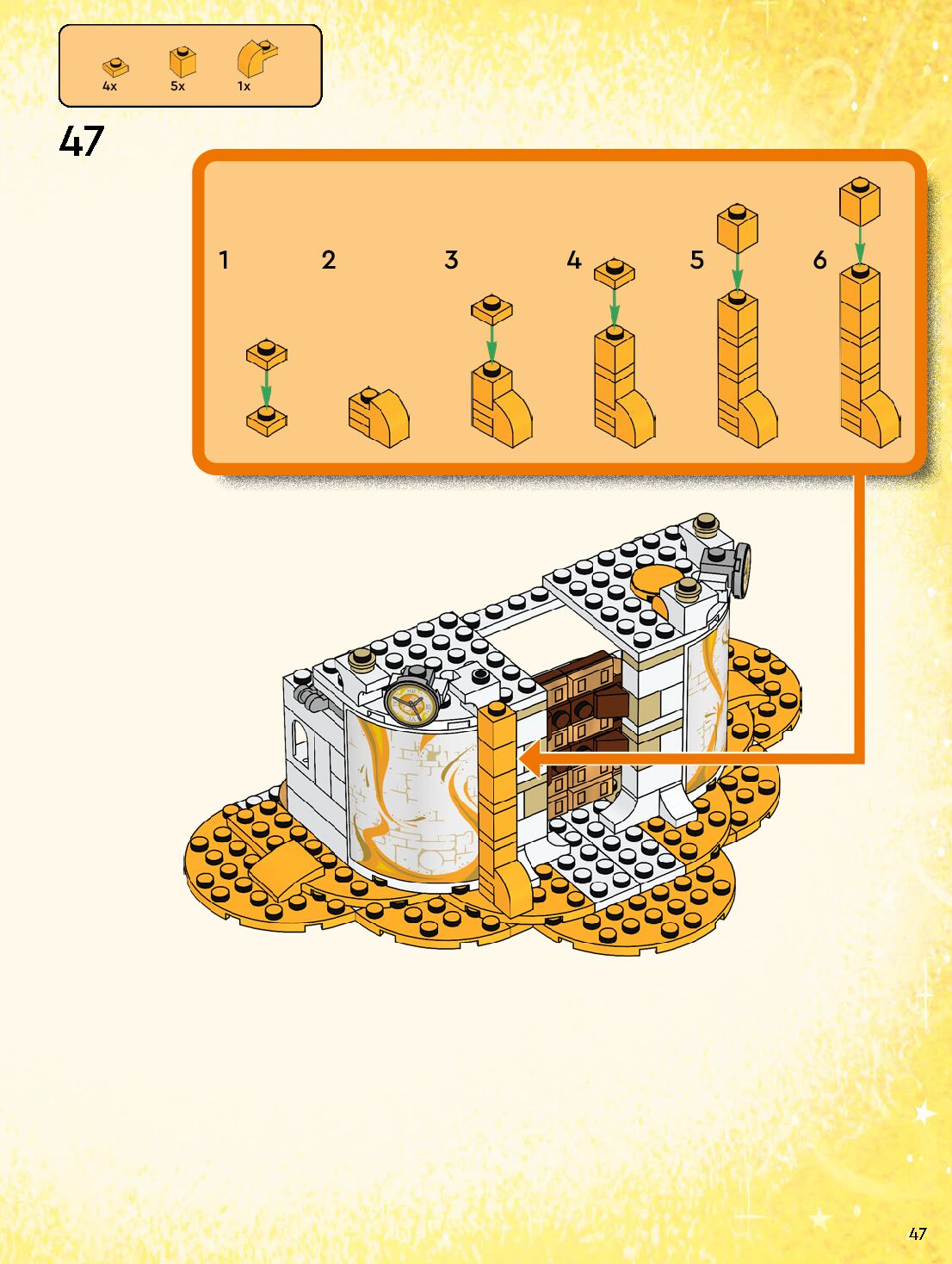 4x 5x 1x

47

1 2 3 4 5 6

47