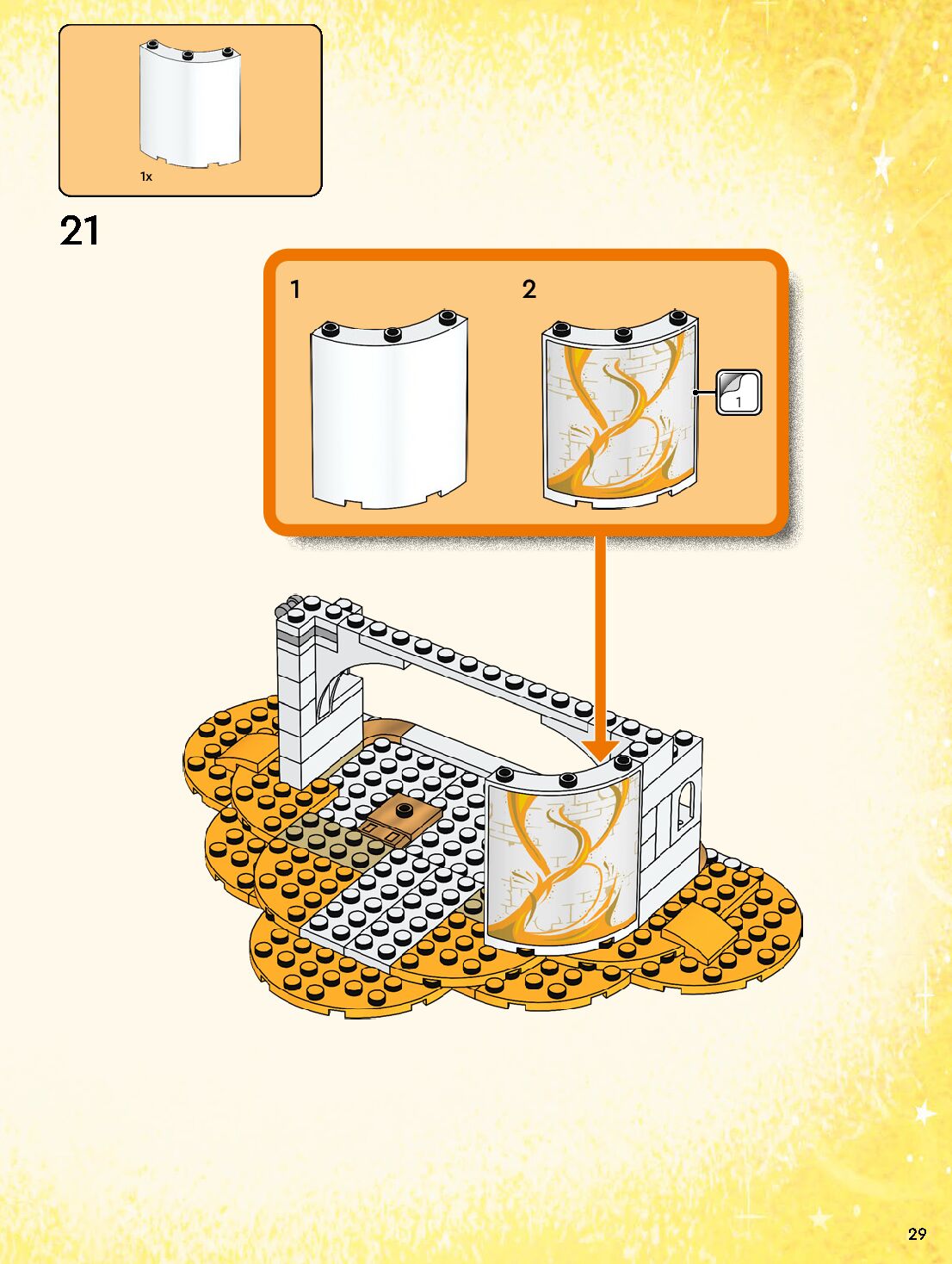 1x

21

1

2

1

29