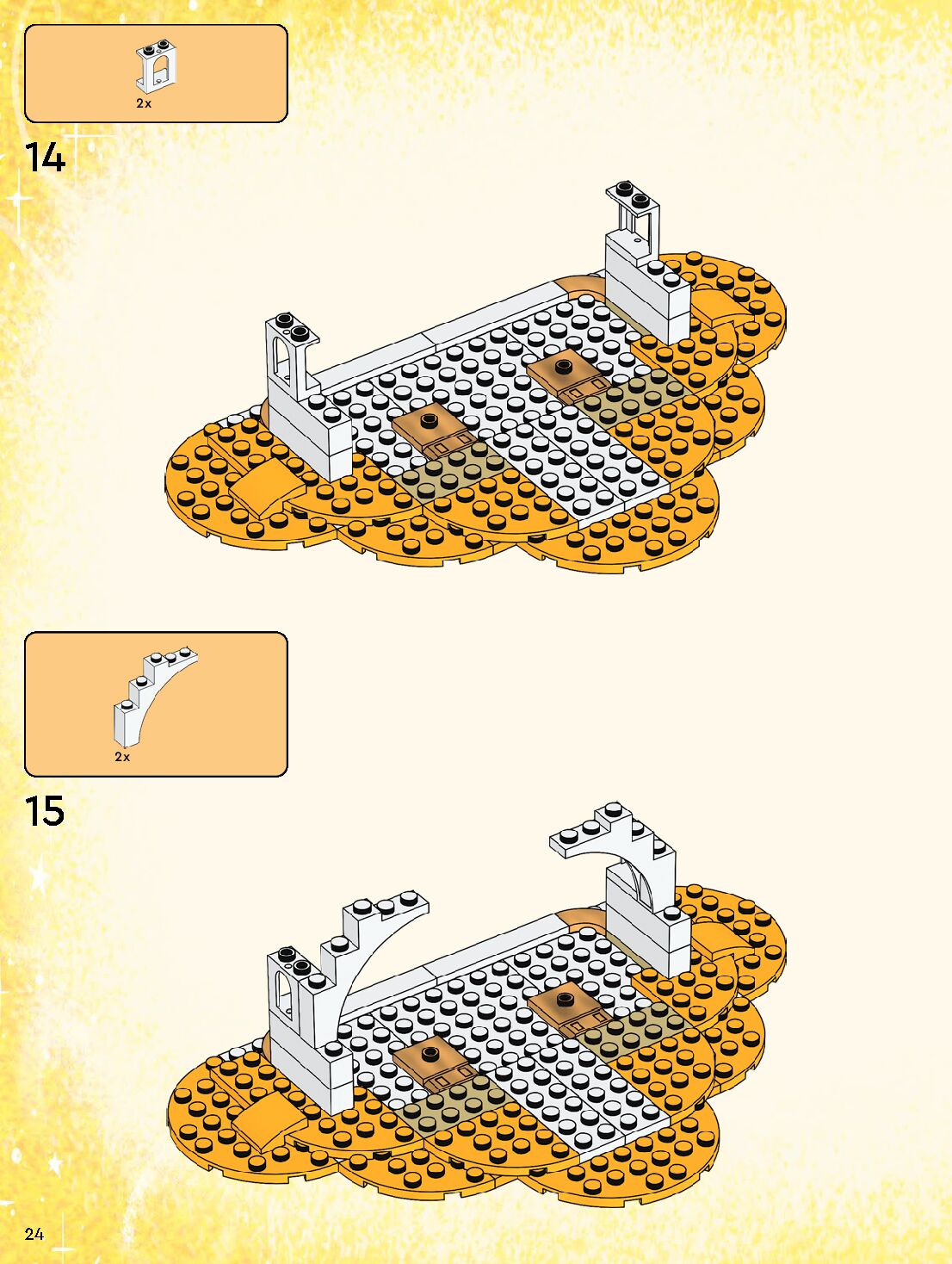 2x

14

2x

15

24