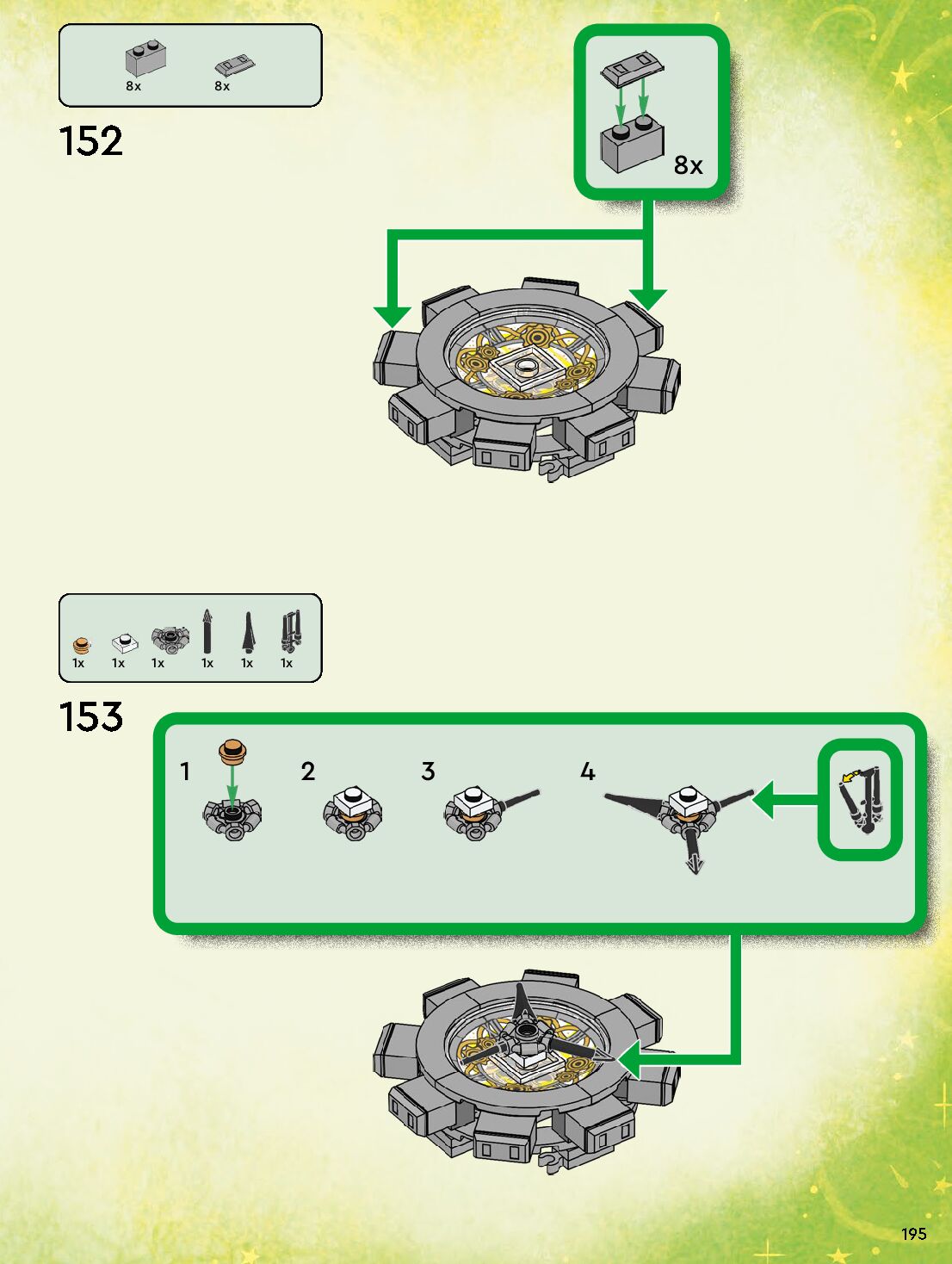 8x 8x

152

8x

1x 1x 1x 1x 1x 1x

153

1

2

3

4

195