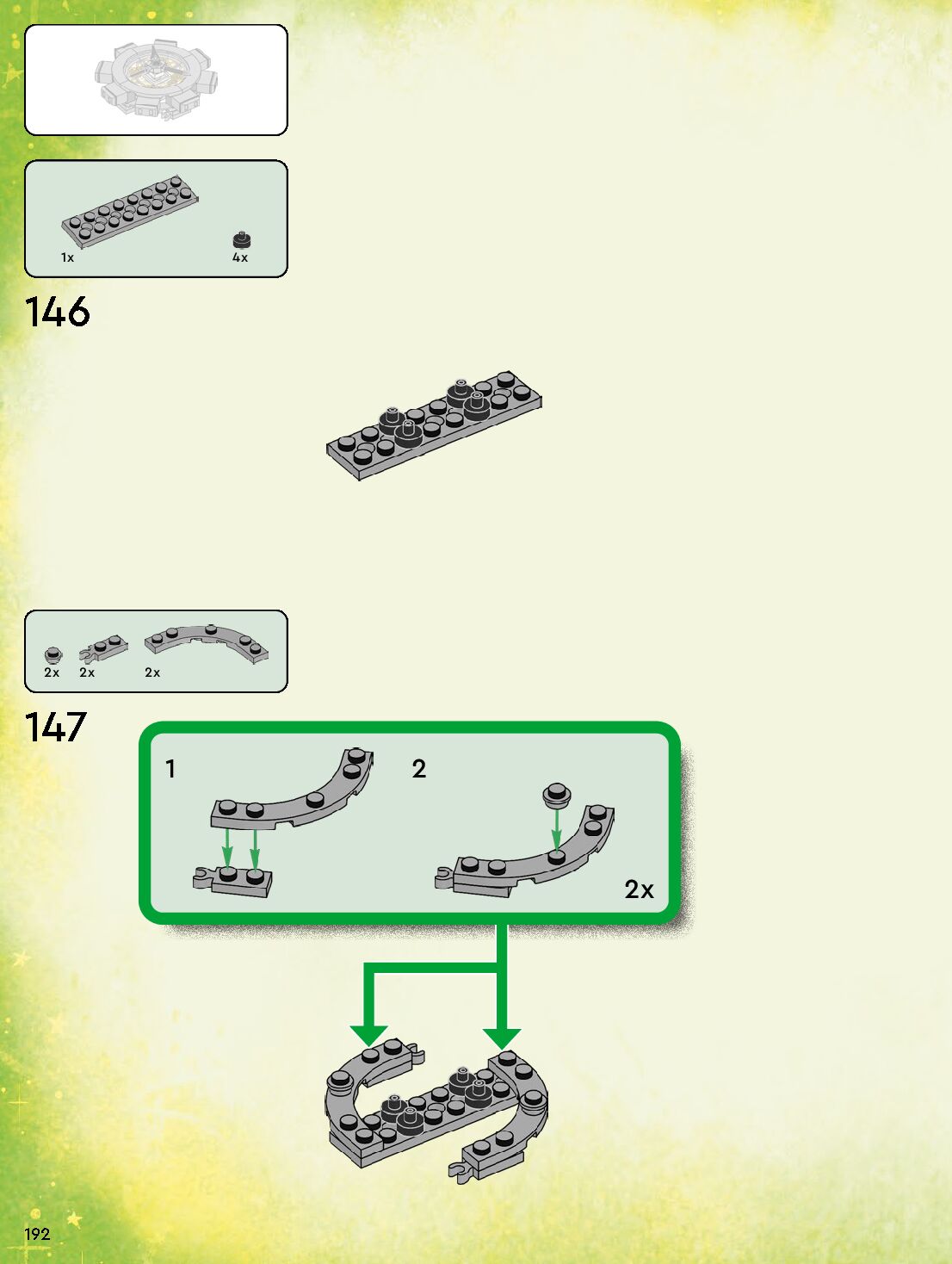 1x
4x

146

2x
2x
2x

147

1

2

2x

192