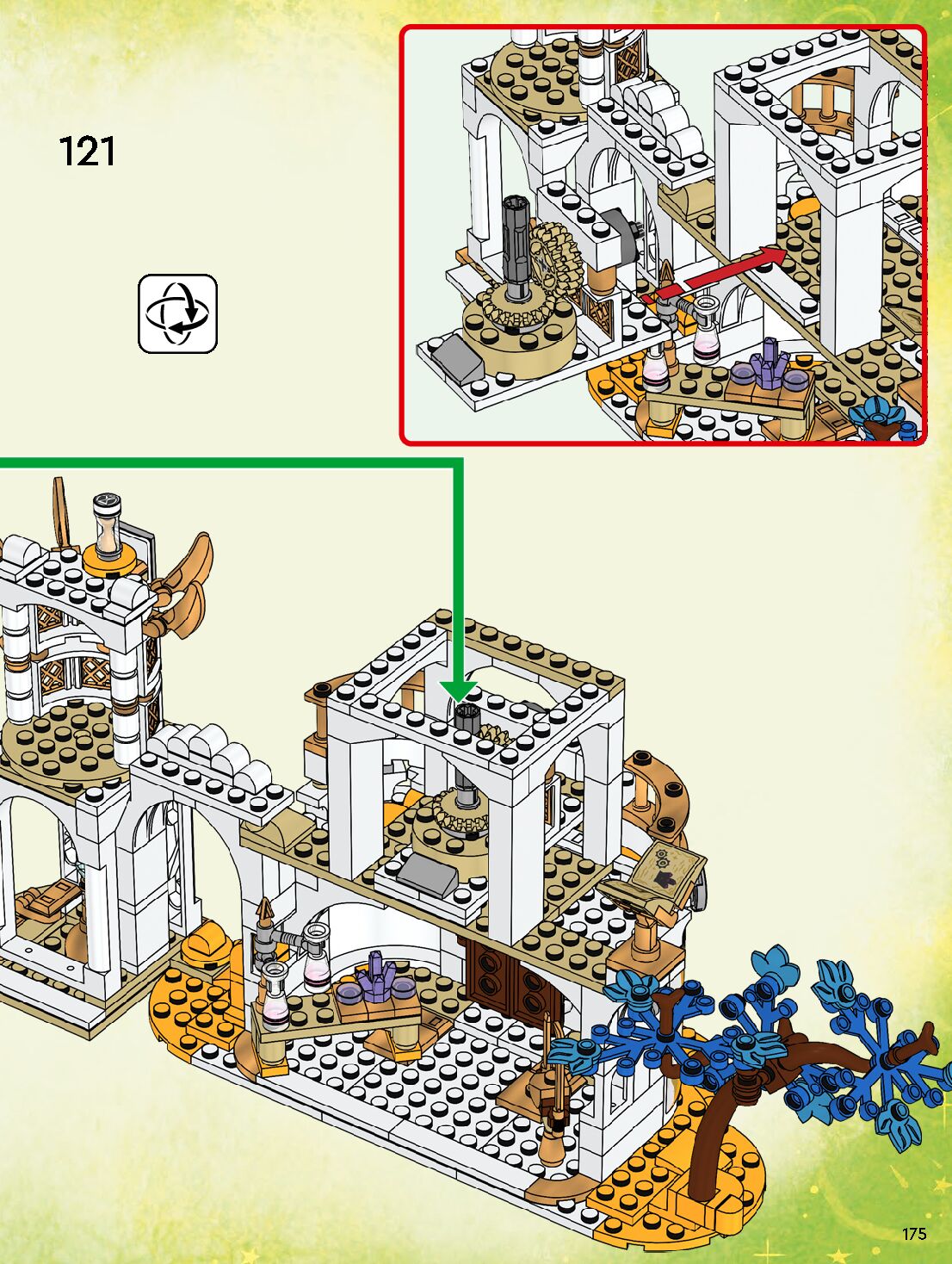 121

175