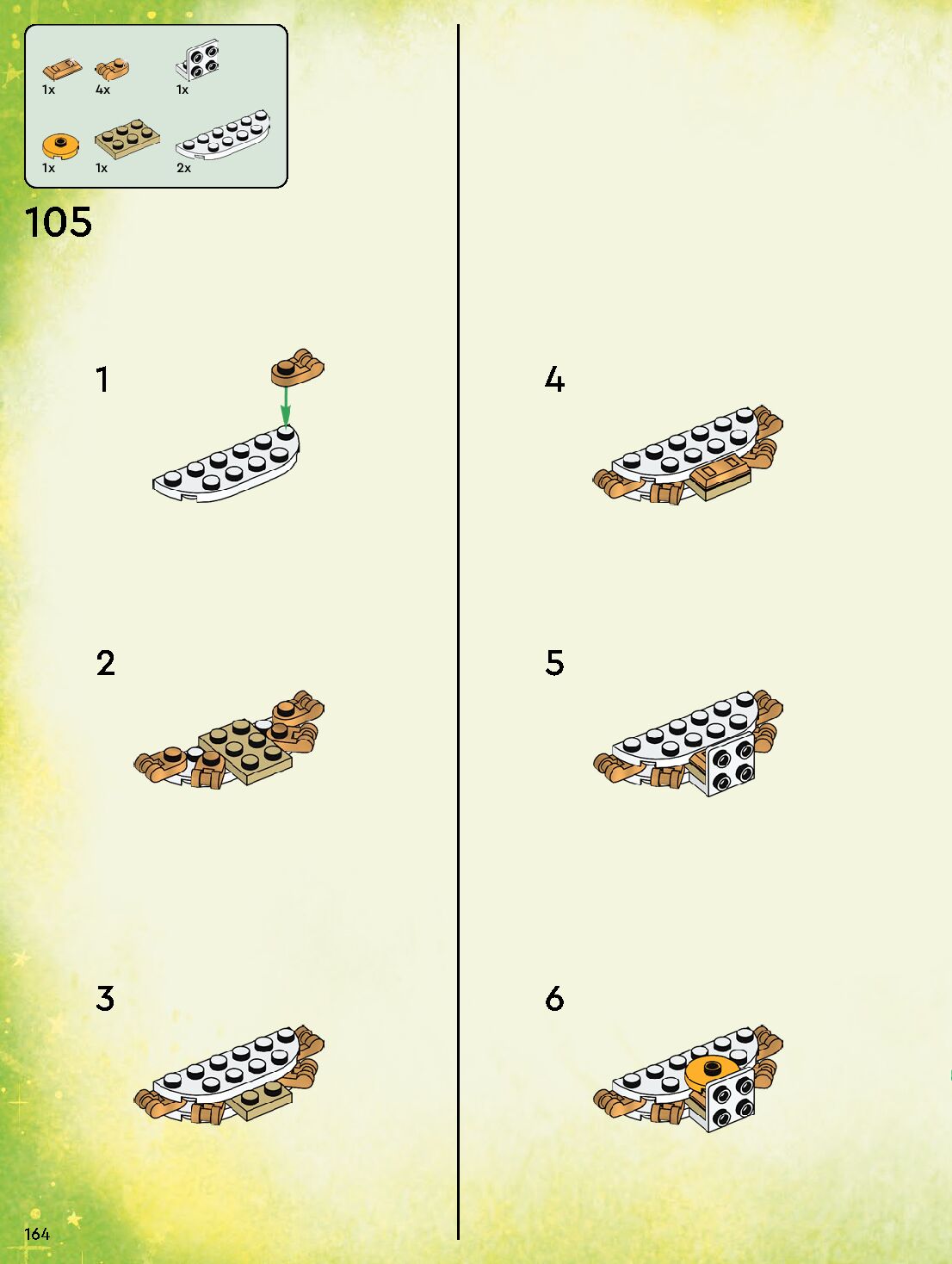 1x 4x 1x

1x 1x 2x

105

1

2

3

4

5

6

164