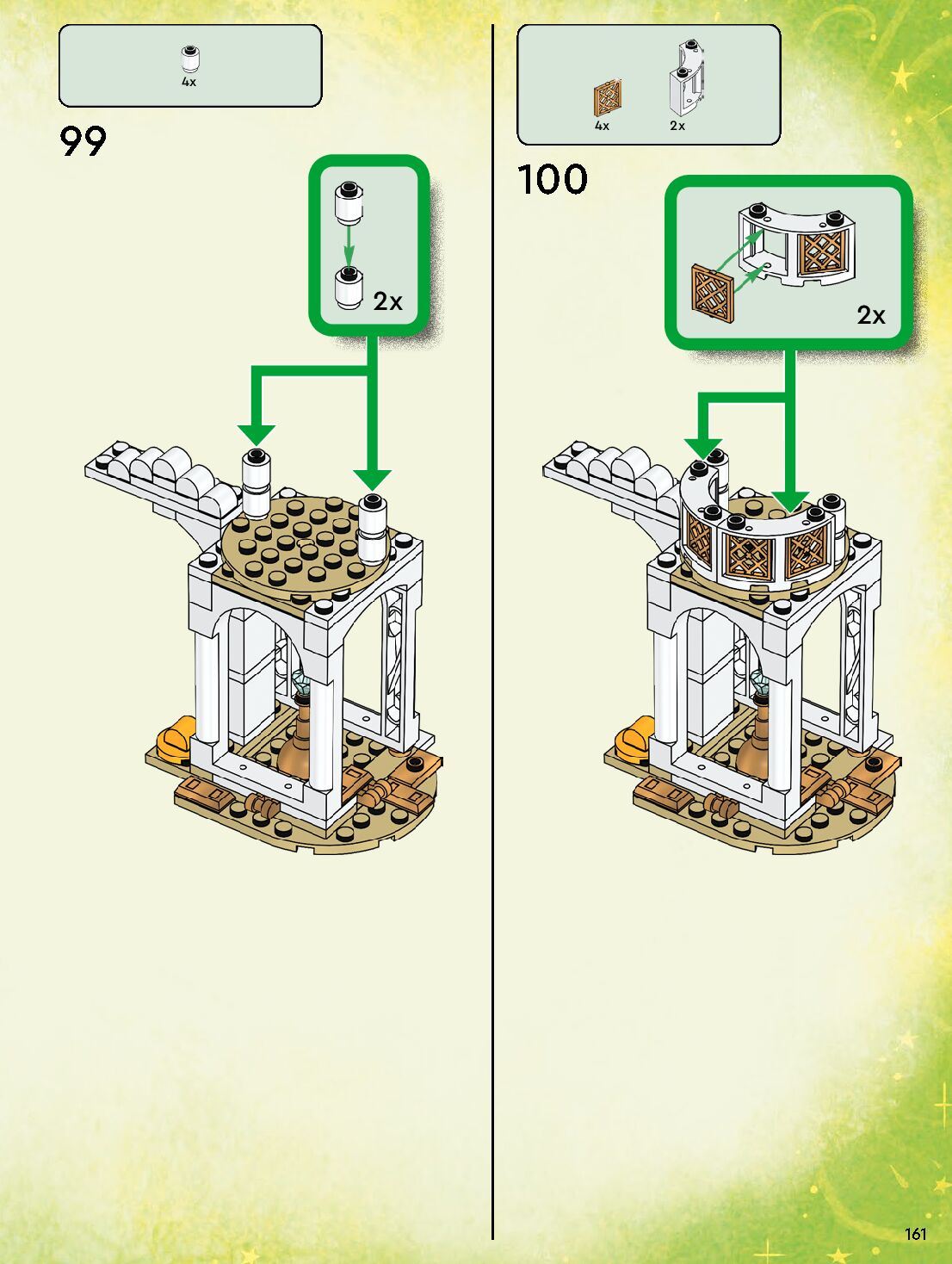 4x

99

2x

4x 2x

100

2x

161