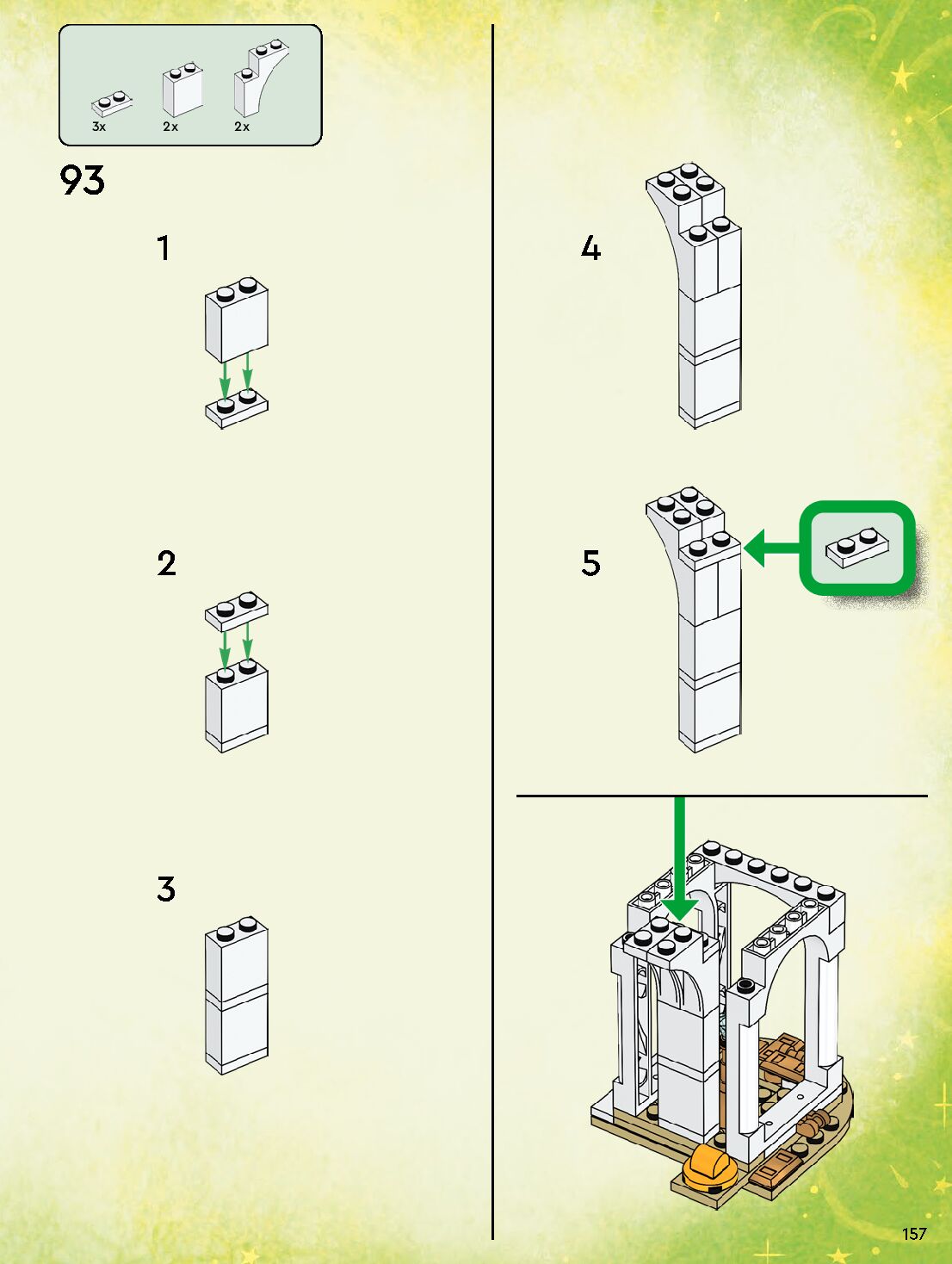 3x 2x 2x

93

1

2

3

4

5

157