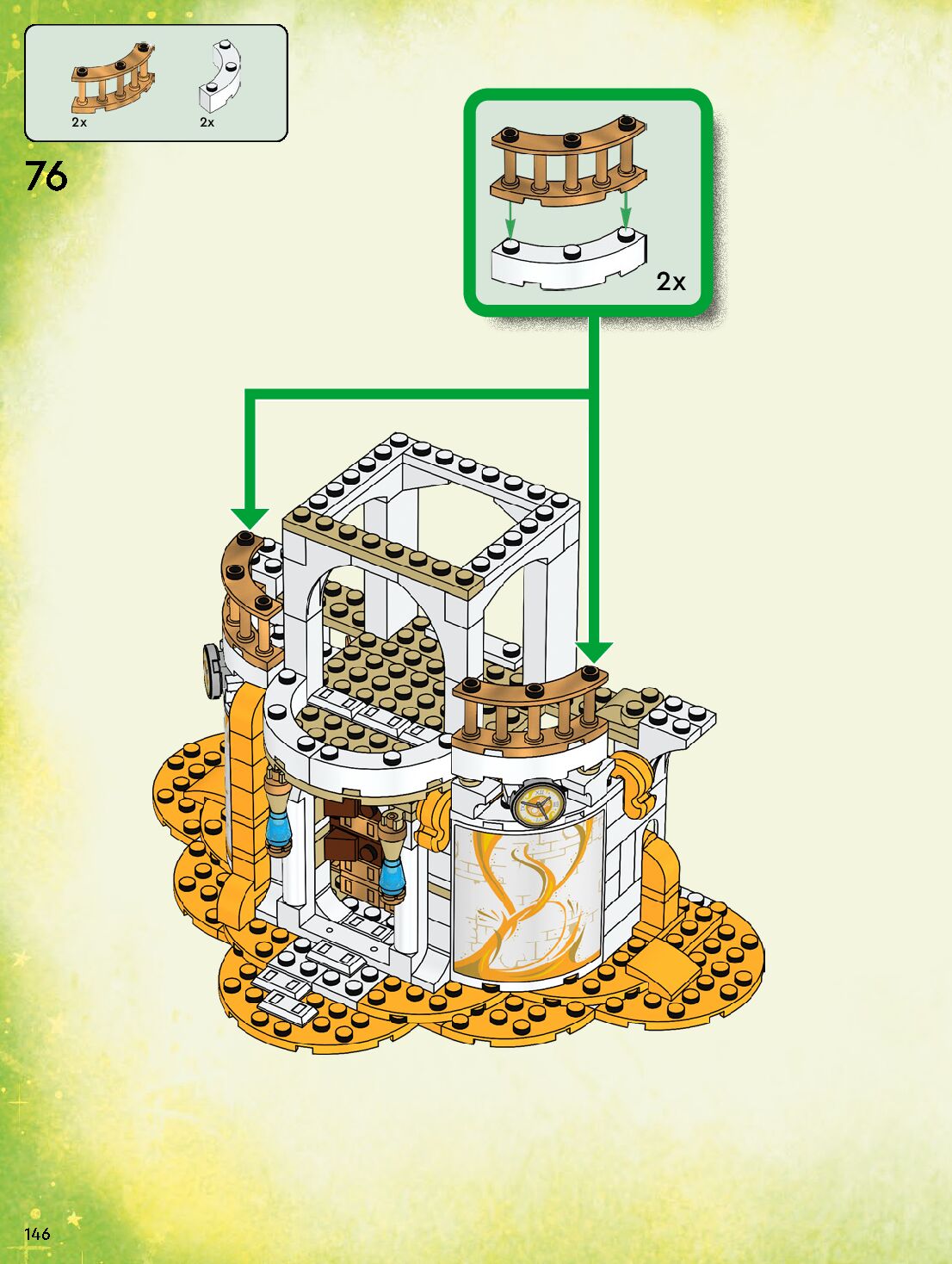 2x 2x

76

2x

146