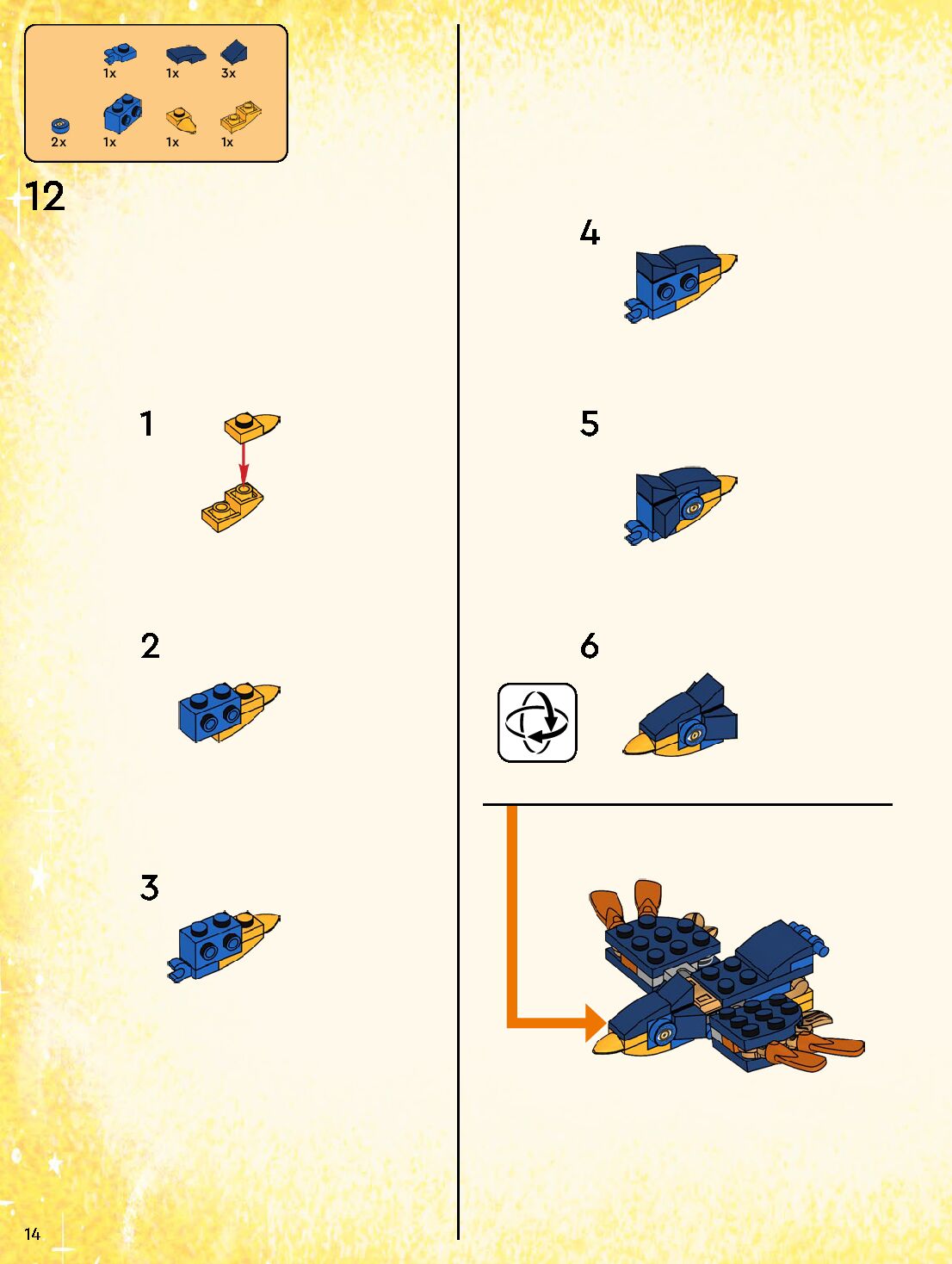 1x 1x 3x

2x 1x 1x 1x

12

1

2

3

4

5

6

14