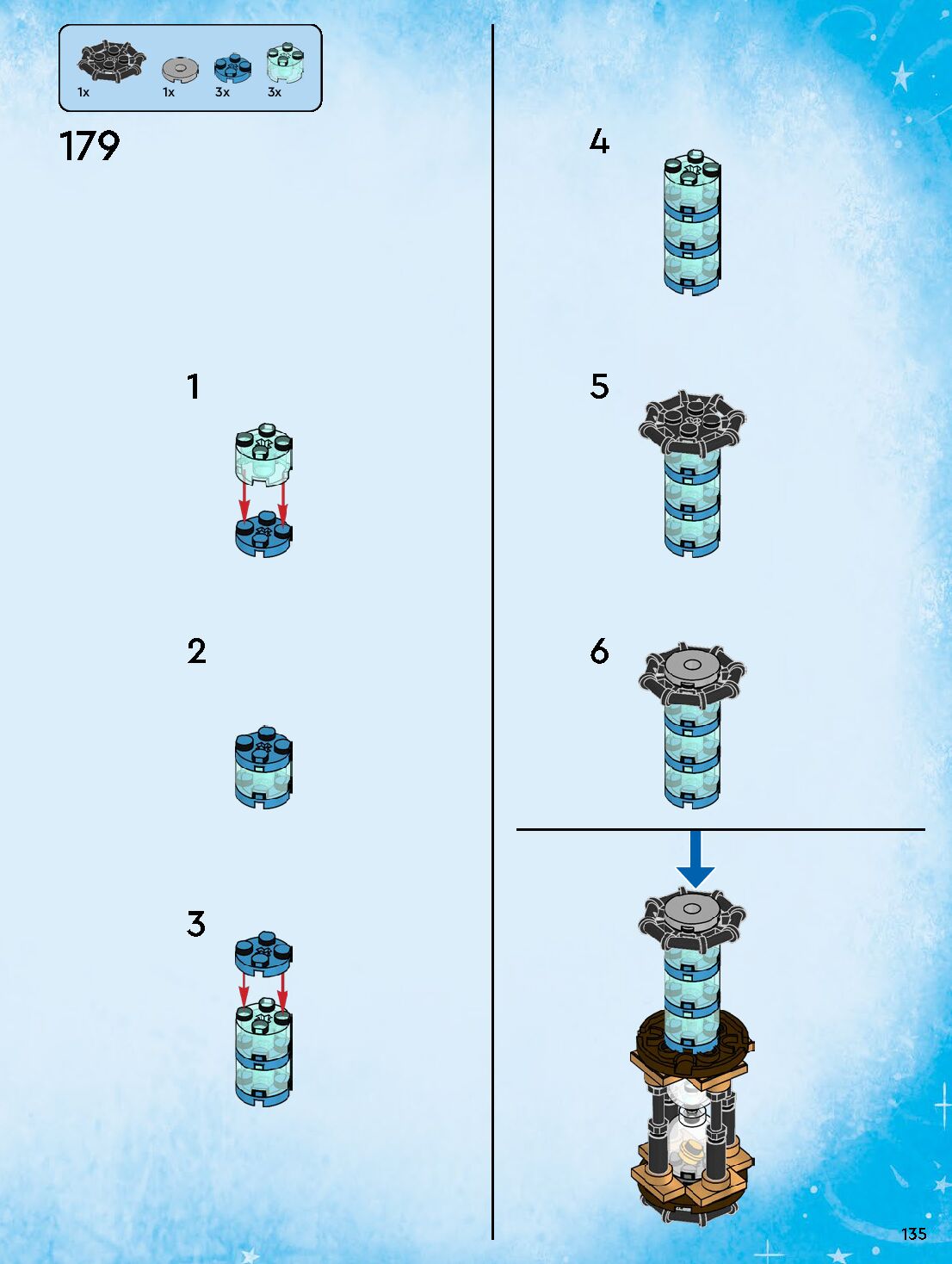 1x 1x 3x 3x

179

1

2

3

4

5

6

135