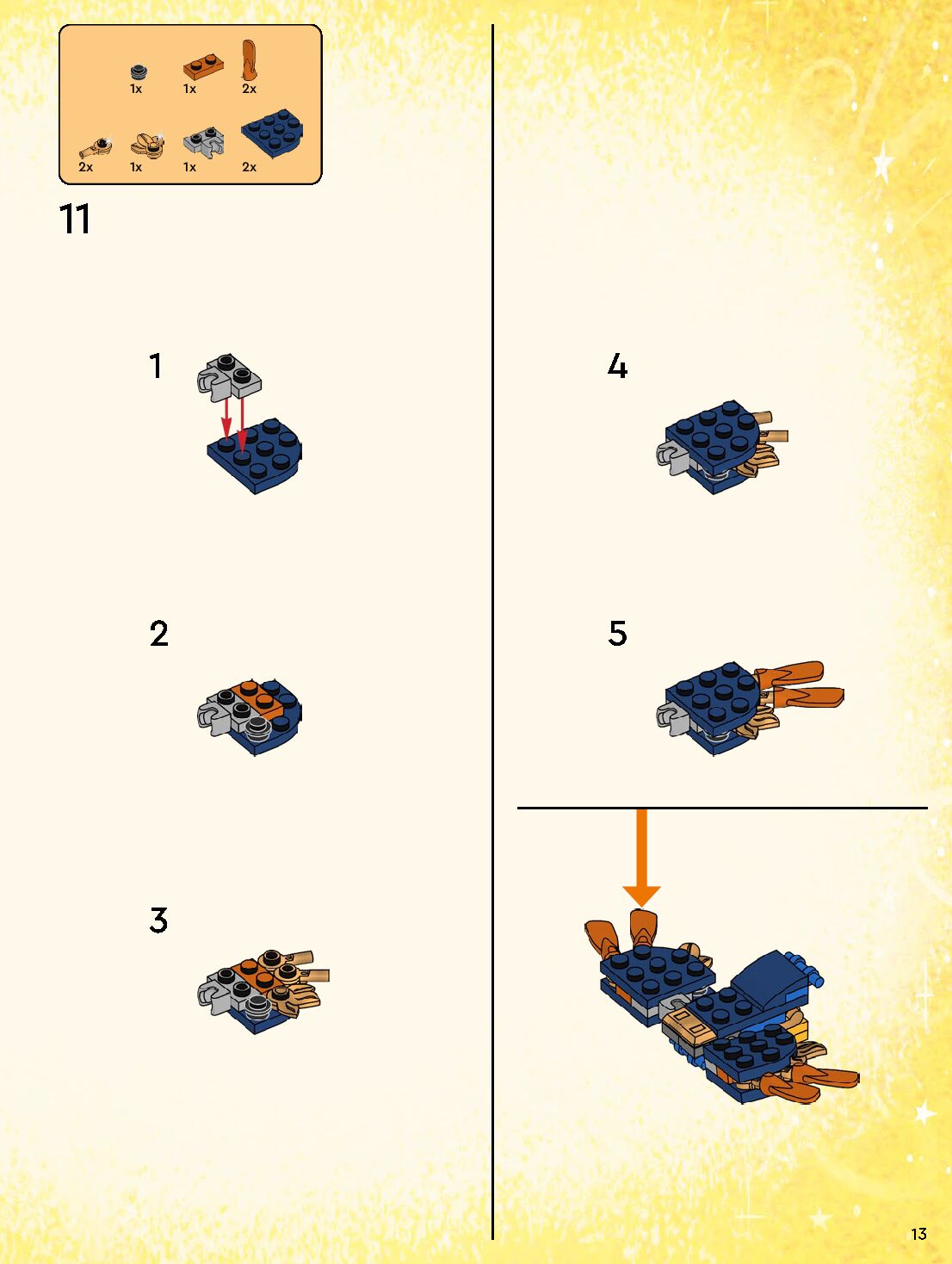 1x 1x 2x
2x 1x 1x 2x

11

1

2

3

4

5

13