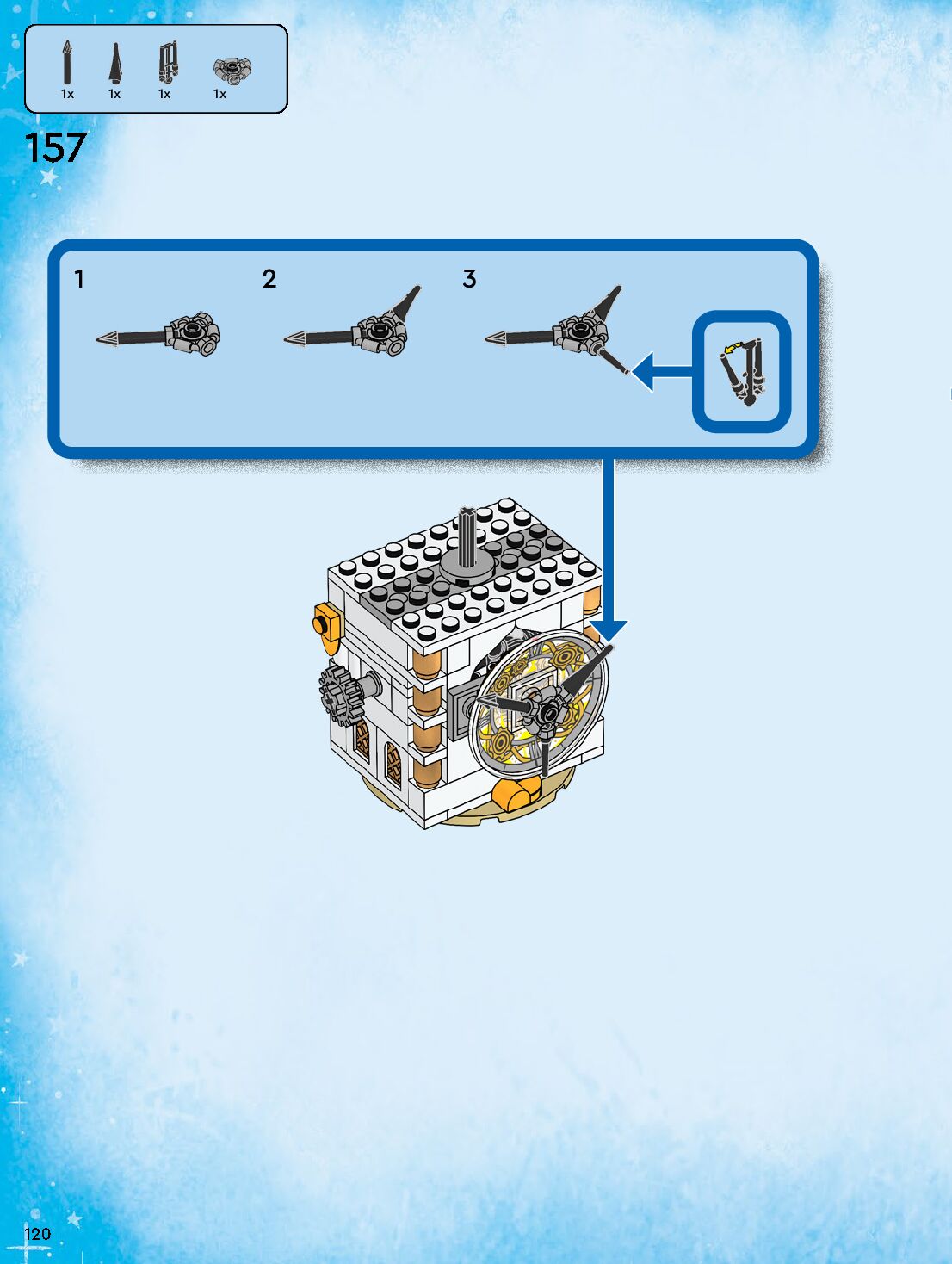 1x 1x 1x 1x

157

1

2

3

120